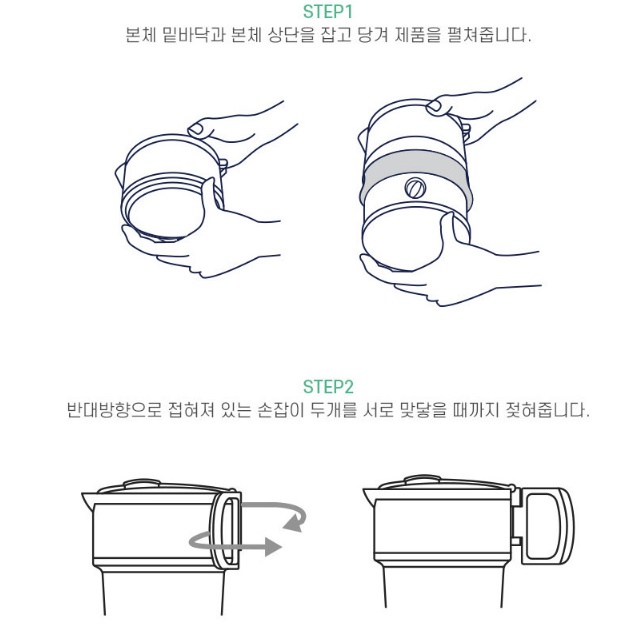 STEP1
본체 밑바닥과 본체 상단을 잡고 당겨 제품을 펼쳐줍니다.

STEP2
반대방향으로 접혀져 있는 손잡이 두개를 서로 맞닿을 때까지 젖혀줍니다.