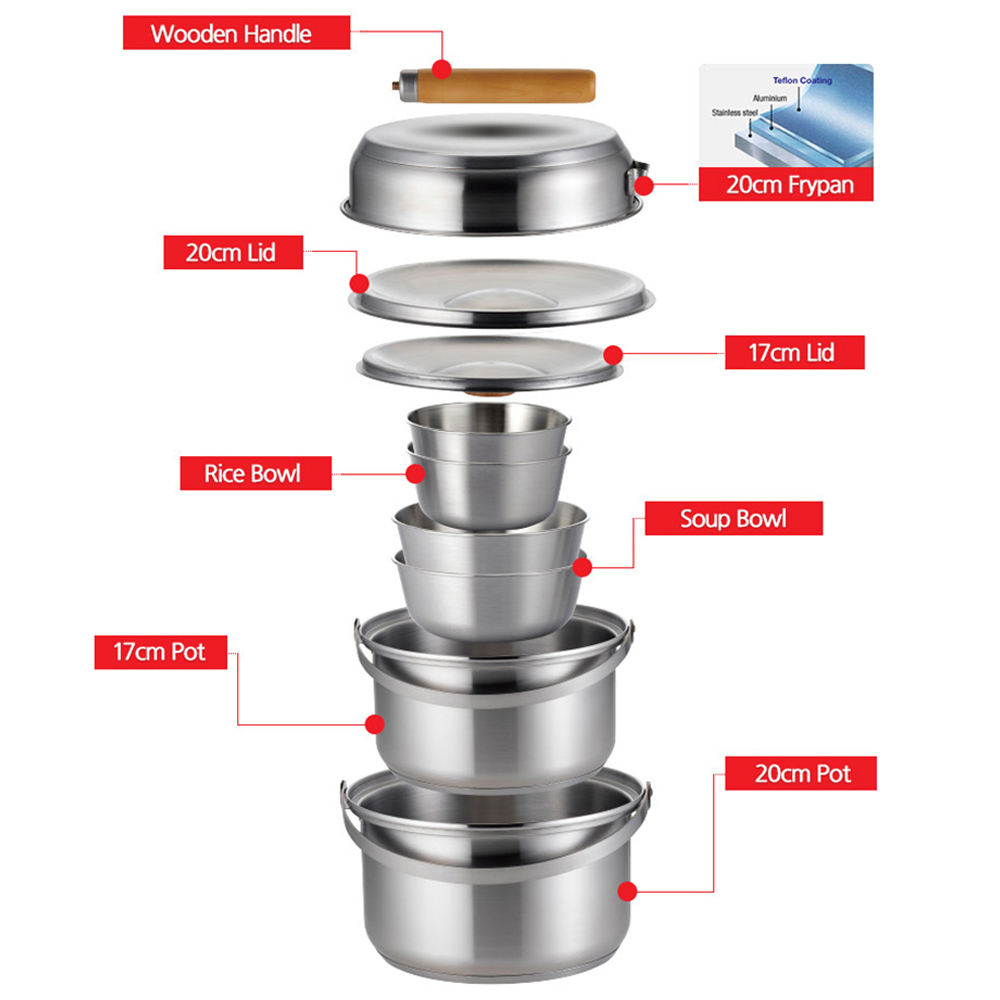 Wooden Handle

Teflon Coating
Aluminium
Stainless steel

20cm Frypan

20cm Lid

17cm Lid

Rice Bowl

Soup Bowl

17cm Pot

20cm Pot