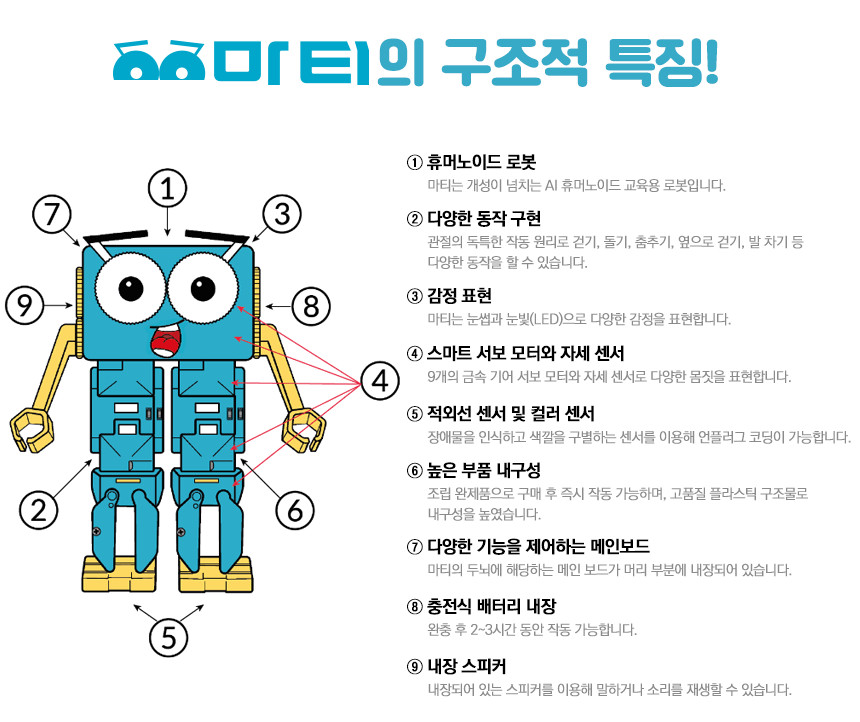 마티의 구조적 특징!

1
7
3
9
8
4
2
6
5

① 휴머노이드 로봇
마티는 개성이 넘치는 AI 휴머노이드 교육용 로봇입니다.

② 다양한 동작 구현
관절의 독특한 작동 원리로 걷기, 돌기, 춤추기, 옆으로 걷기, 발 차기 등 다양한 동작을 할 수 있습니다.

③ 감정 표현
마티는 눈썹과 눈빛(LED)으로 다양한 감정을 표현합니다.

④ 스마트 서보 모터와 자세 센서
9개의 금속 기어 서보 모터와 자세 센서로 다양한 몸짓을 표현합니다.

⑤ 적외선 센서 및 컬러 센서
장애물을 인식하고 색깔을 구별하는 센서를 이용해 언플러그 코딩이 가능합니다.

⑥ 높은 부품 내구성
조립 완제품으로 구매 후 즉시 작동 가능하며, 고품질 플라스틱 구조물로 내구성을 높였습니다.

⑦ 다양한 기능을 제어하는 메인보드
마티의 두뇌에 해당하는 메인 보드가 머리 부분에 내장되어 있습니다.

⑧ 충전식 배터리 내장
완충 후 2~3시간 동안 작동 가능합니다.

⑨ 내장 스피커
내장되어 있는 스피커를 이용해 말하거나 소리를 재생할 수 있습니다.