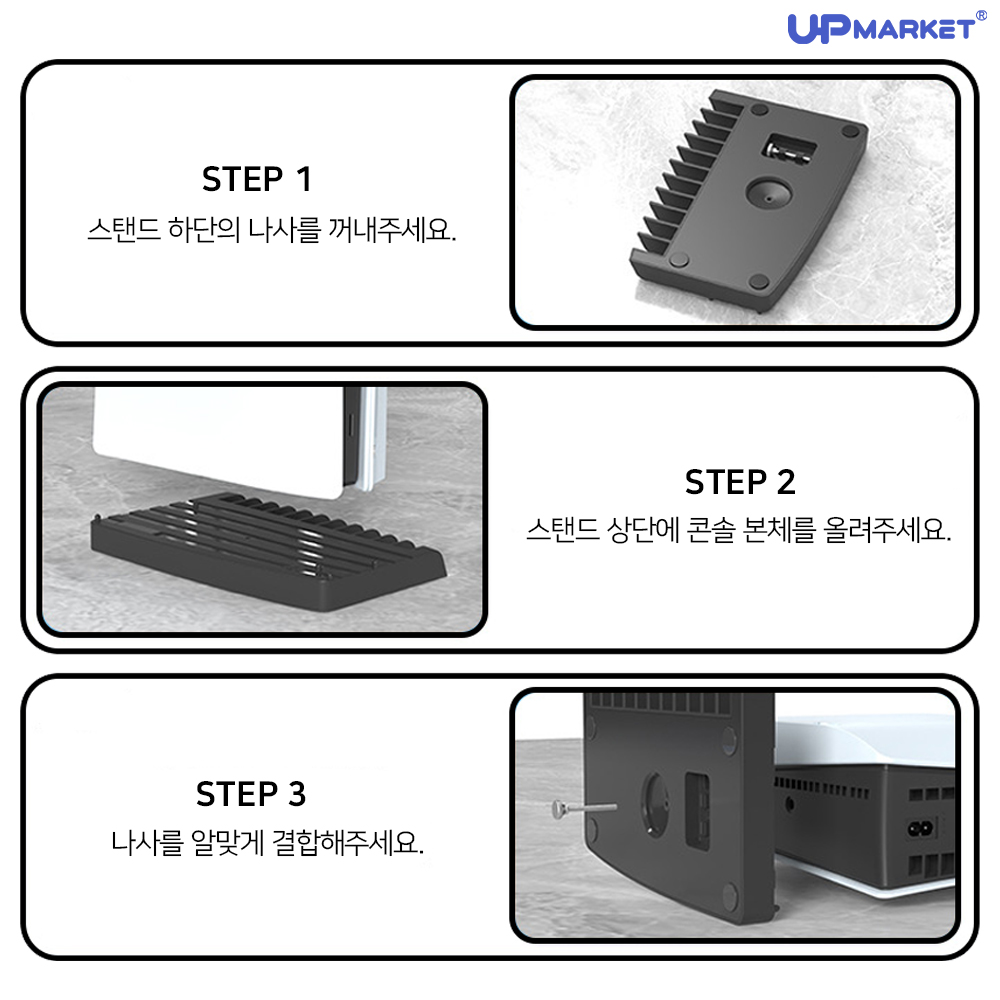 UPMARKET®

STEP 1
스탠드 하단의 나사를 꺼내주세요.

STEP 2
스탠드 상단에 콘솔 본체를 올려주세요.

STEP 3
나사를 알맞게 결합해주세요.