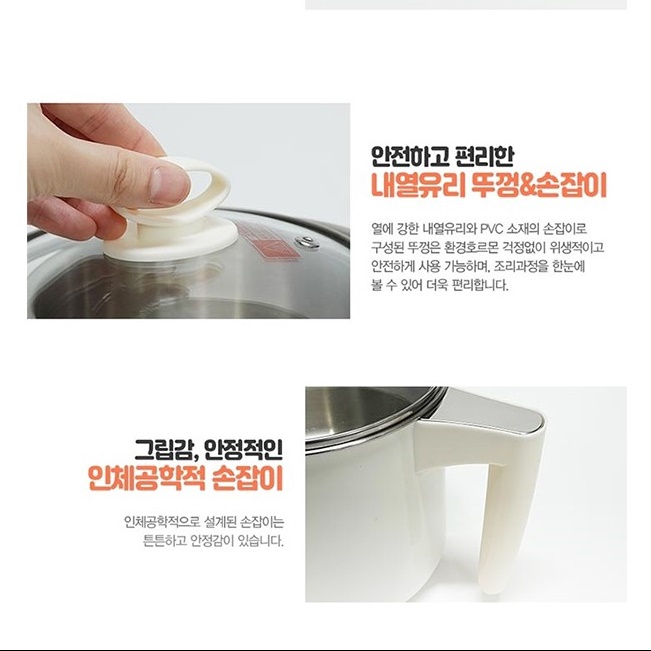 안전하고 편리한
내열유리 뚜껑&손잡이

열에 강한 내열유리와 PVC 소재의 손잡이로 구성된 뚜껑은 환경호르몬 걱정없이 위생적이고 안전하게 사용 가능하며, 조리과정을 한눈에 볼 수 있어 더욱 편리합니다.

그립감, 안정적인
인체공학적 손잡이

인체공학적으로 설계된 손잡이는 튼튼하고 안정감이 있습니다.