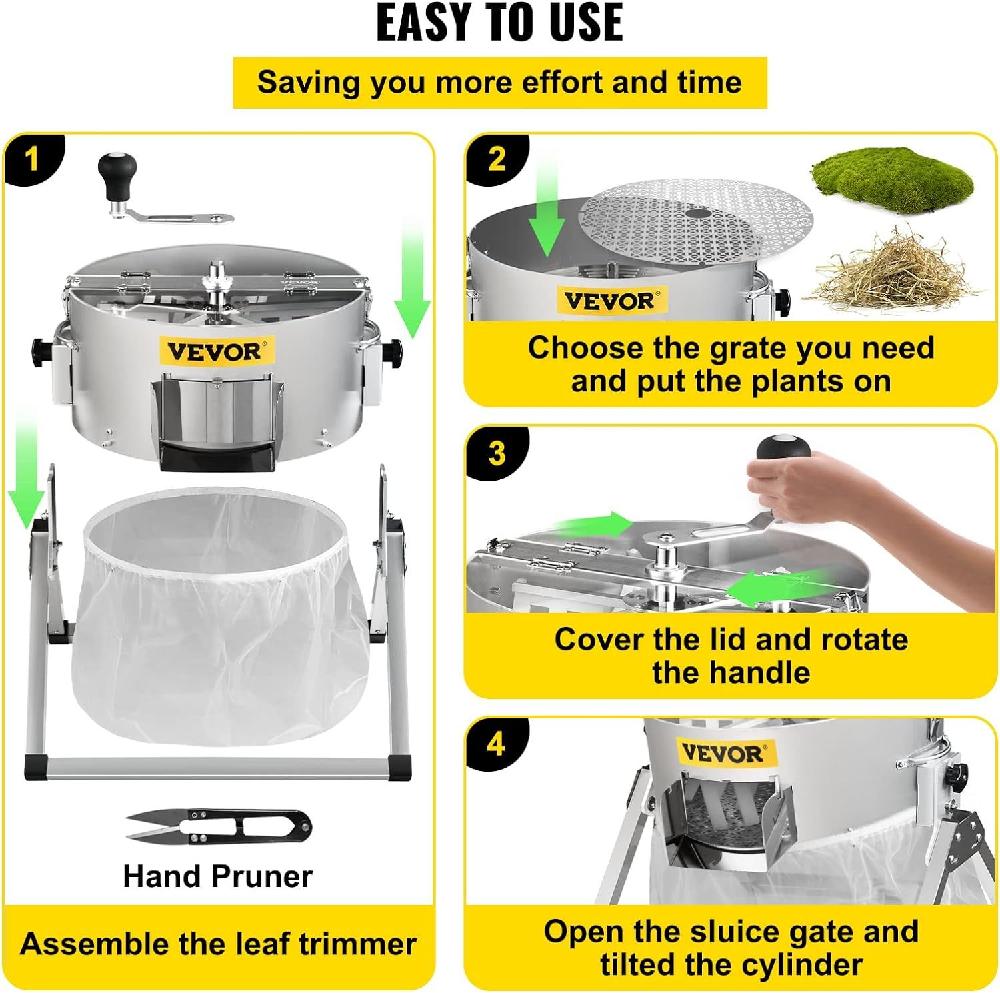 EASY TO USE

Saving you more effort and time

1

VEVOR

Hand Pruner

Assemble the leaf trimmer

2

VEVOR

Choose the grate you need and put the plants on

3

Cover the lid and rotate the handle

4

VEVOR

Open the sluice gate and tilted the cylinder