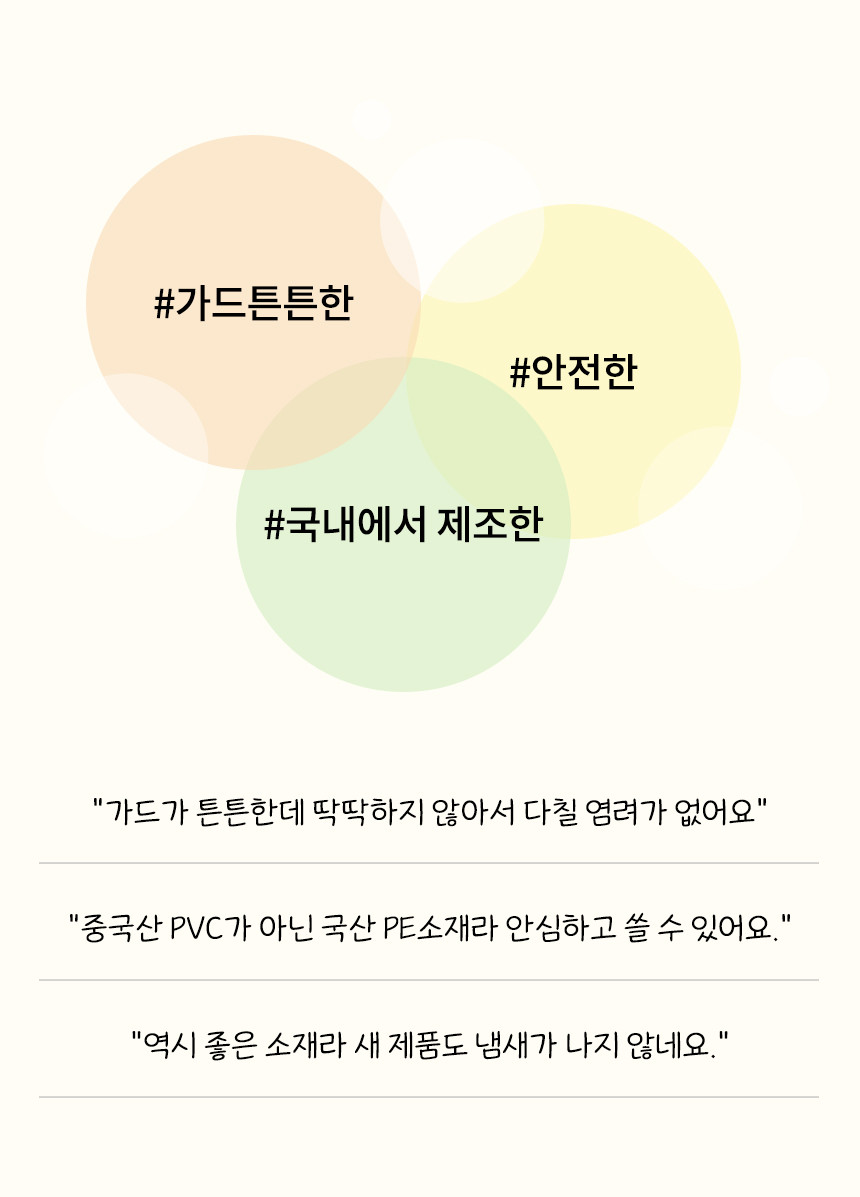 #가드튼튼한

#안전한

#국내에서 제조한

"가드가 튼튼한데 딱딱하지 않아서 다칠 염려가 없어요"

"중국산 PVC가 아닌 국산 PE소재라 안심하고 쓸 수 있어요."

"역시 좋은 소재라 새 제품도 냄새가 나지 않네요."