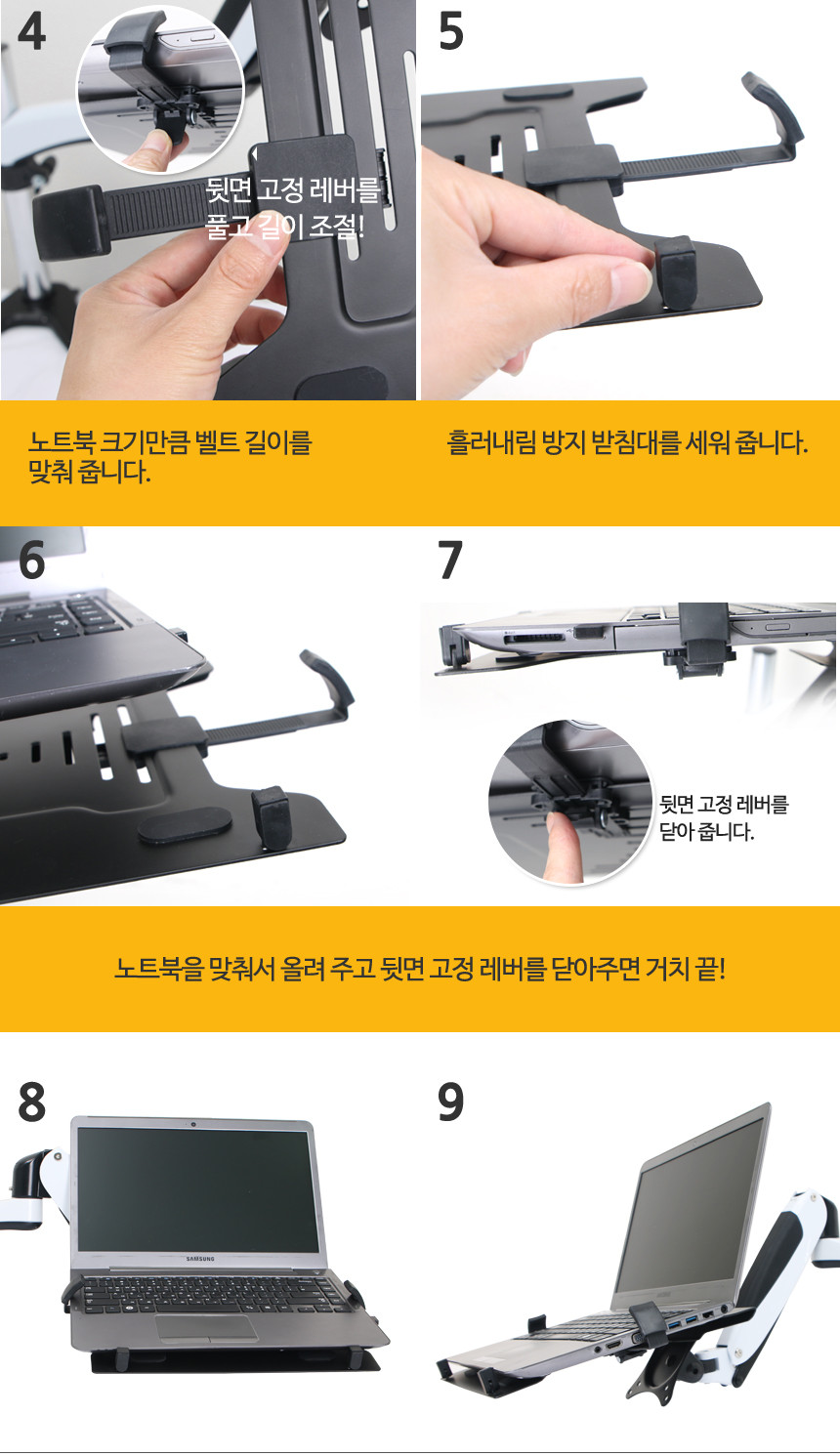 4

뒷면 고정 레버를 풀고 길이 조절!

5

노트북 크기만큼 벨트 길이를 맞춰 줍니다.

흘러내림 방지 받침대를 세워 줍니다.

6

7

뒷면 고정 레버를 닫아 줍니다.

노트북을 맞춰서 올려 주고 뒷면 고정 레버를 닫아주면 거치 끝!

8

SAMSUNG

9