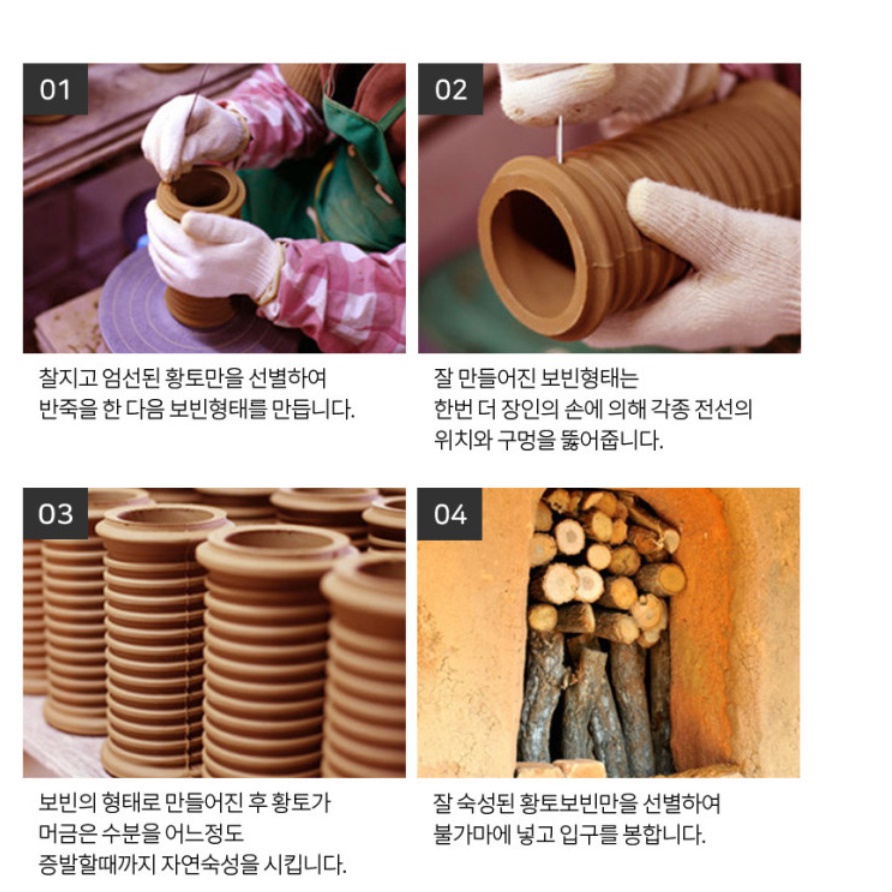 01

찰지고 엄선된 황토만을 선별하여
반죽을 한 다음 보빈형태를 만듭니다.

02

잘 만들어진 보빈형태는
한번 더 장인의 손에 의해 각종 전선의
위치와 구멍을 뚫어줍니다.

03

보빈의 형태로 만들어진 후 황토가
머금은 수분을 어느정도
증발할때까지 자연숙성을 시킵니다.

04

잘 숙성된 황토보빈만을 선별하여
불가마에 넣고 입구를 봉합니다.