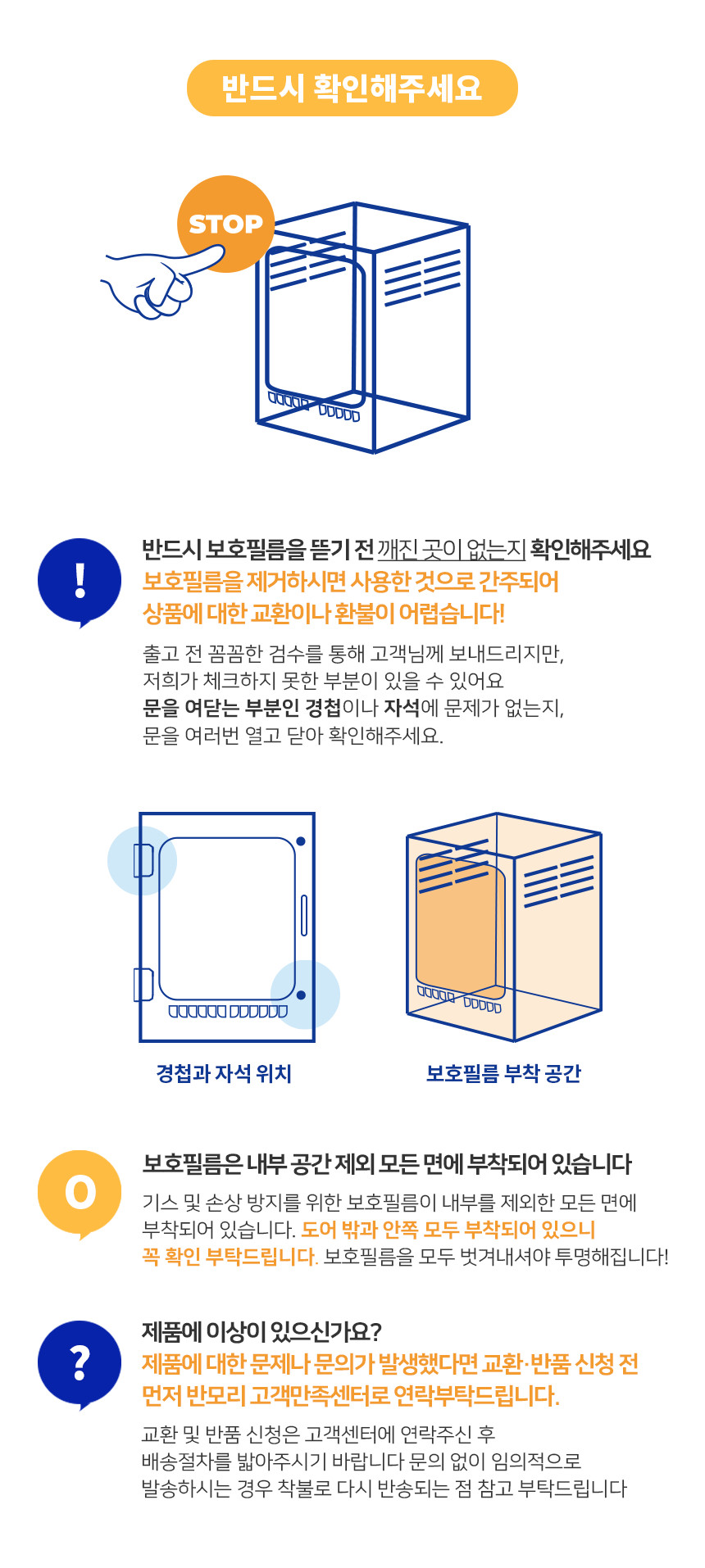 반드시 확인해주세요

STOP

!

반드시 보호필름을 뜯기 전 깨진 곳이 없는지 확인해주세요
보호필름을 제거하시면 사용한 것으로 간주되어
상품에 대한 교환이나 환불이 어렵습니다!

출고 전 꼼꼼한 검수를 통해 고객님께 보내드리지만,
저희가 체크하지 못한 부분이 있을 수 있어요
문을 여닫는 부분인 경첩이나 자석에 문제가 없는지,
문을 여러번 열고 닫아 확인해주세요.

경첩과 자석 위치

보호필름 부착 공간

O

보호필름은 내부 공간 제외 모든 면에 부착되어 있습니다
기스 및 손상 방지를 위한 보호필름이 내부를 제외한 모든 면에 부착되어 있습니다. 도어 밖과 안쪽 모두 부착되어 있으니 꼭 확인 부탁드립니다. 보호필름을 모두 벗겨내셔야 투명해집니다!

?

제품에 이상이 있으신가요?
제품에 대한 문제나 문의가 발생했다면 교환·반품 신청 전
먼저 반모리 고객만족센터로 연락부탁드립니다.

교환 및 반품 신청은 고객센터에 연락주신 후
배송절차를 밟아주시기 바랍니다 문의 없이 임의적으로
발송하시는 경우 착불로 다시 반송되는 점 참고 부탁드립니다