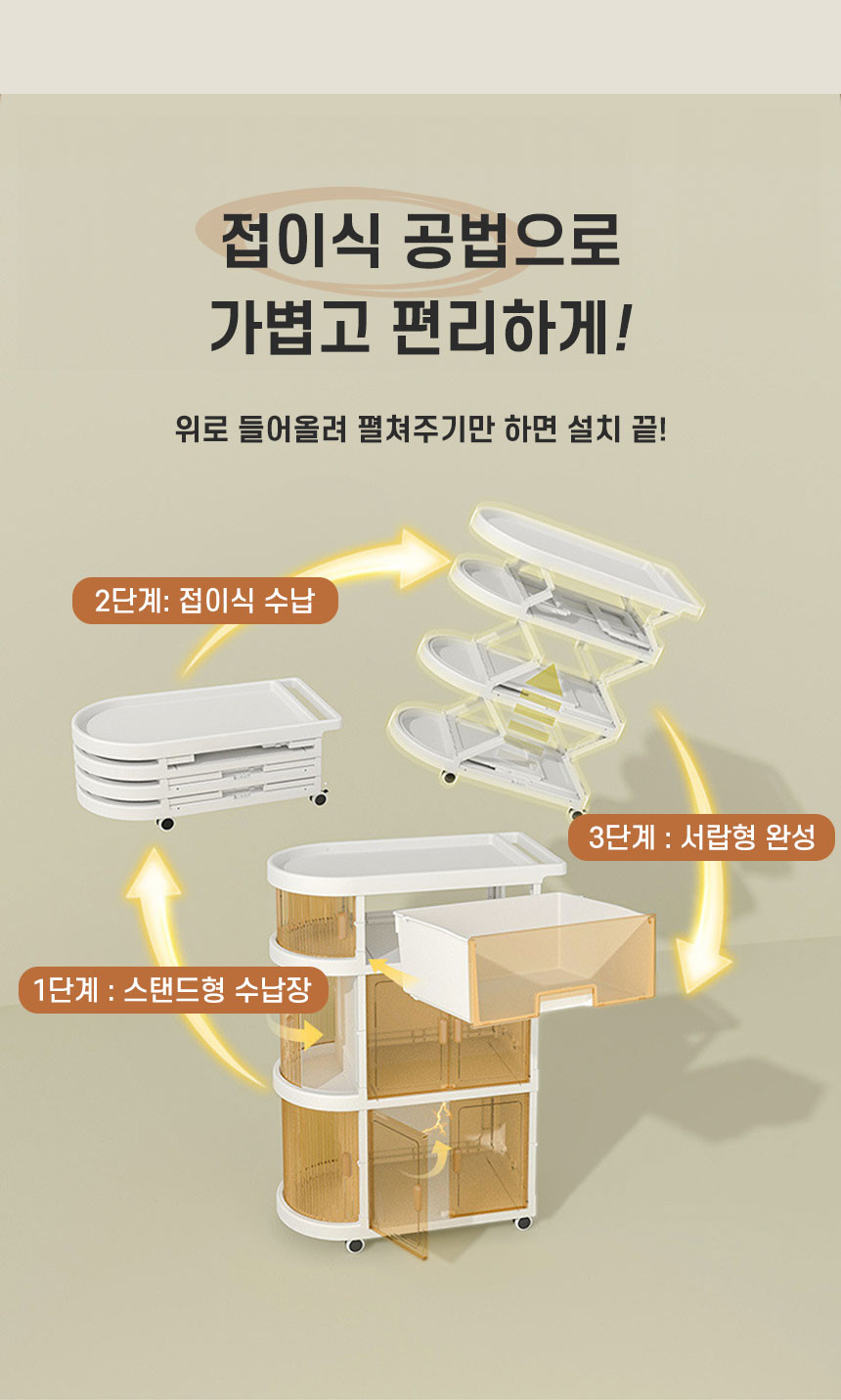 접이식 공법으로
가볍고 편리하게!

위로 들어올려 펼쳐주기만 하면 설치 끝!

2단계: 접이식 수납

3단계 : 서랍형 완성

1단계 : 스탠드형 수납장