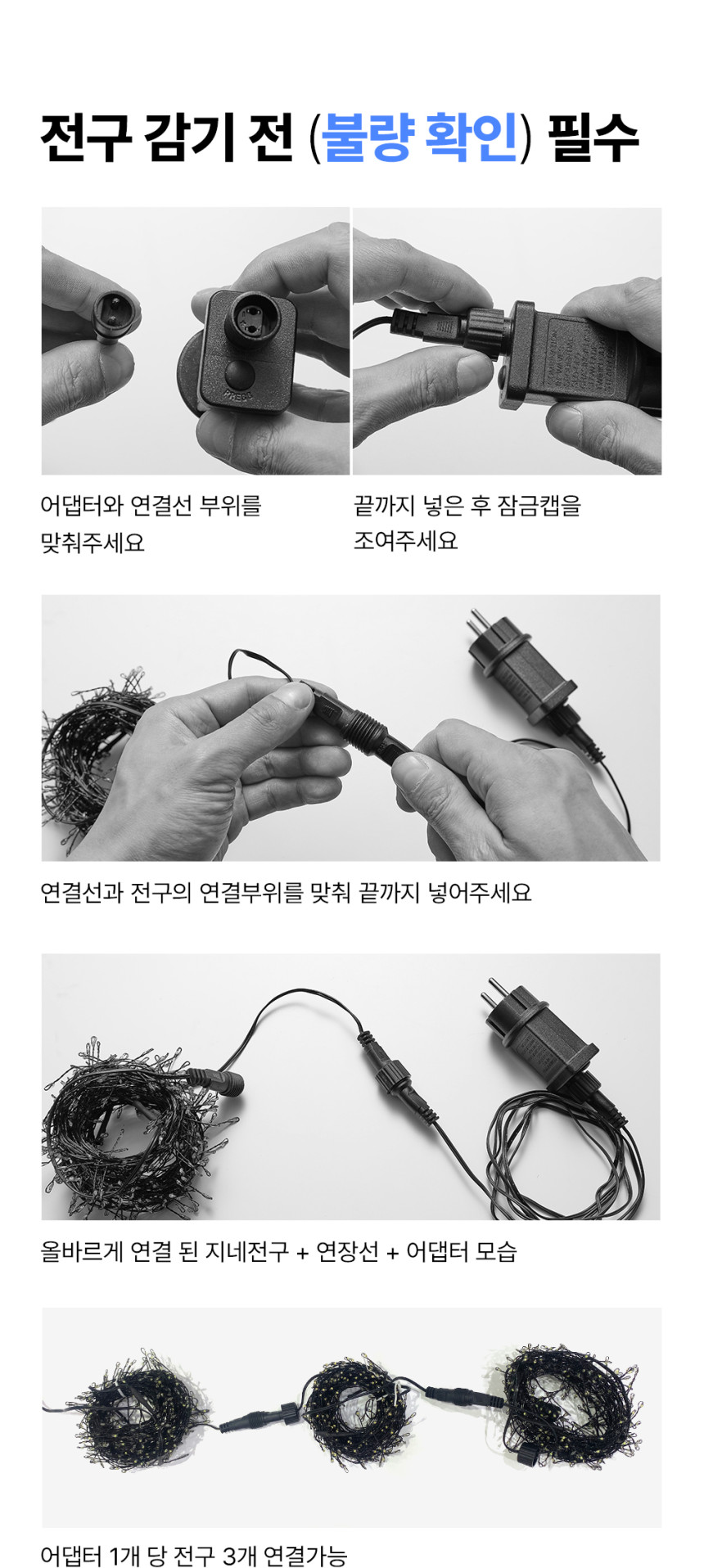 전구 감기 전 (불량 확인) 필수

PRESS

어댑터와 연결선 부위를
맞춰주세요

끝까지 넣은 후 잠금캡을
조여주세요

연결선과 전구의 연결부위를 맞춰 끝까지 넣어주세요

올바르게 연결 된 지네전구 + 연장선 + 어댑터 모습

어댑터 1개 당 전구 3개 연결가능