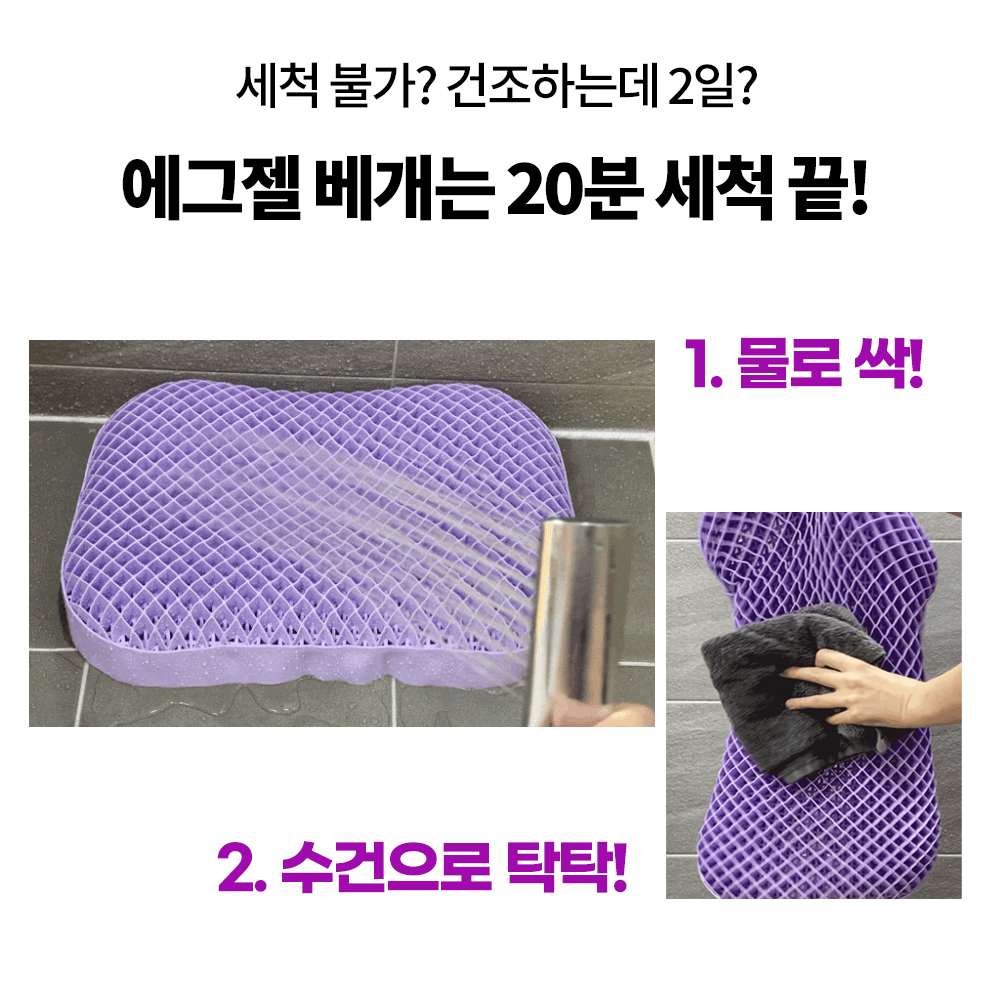 세척 불가? 건조하는데 2일?

에그젤 베개는 20분 세척 끝!

1. 물로 싹!

2. 수건으로 탁탁!