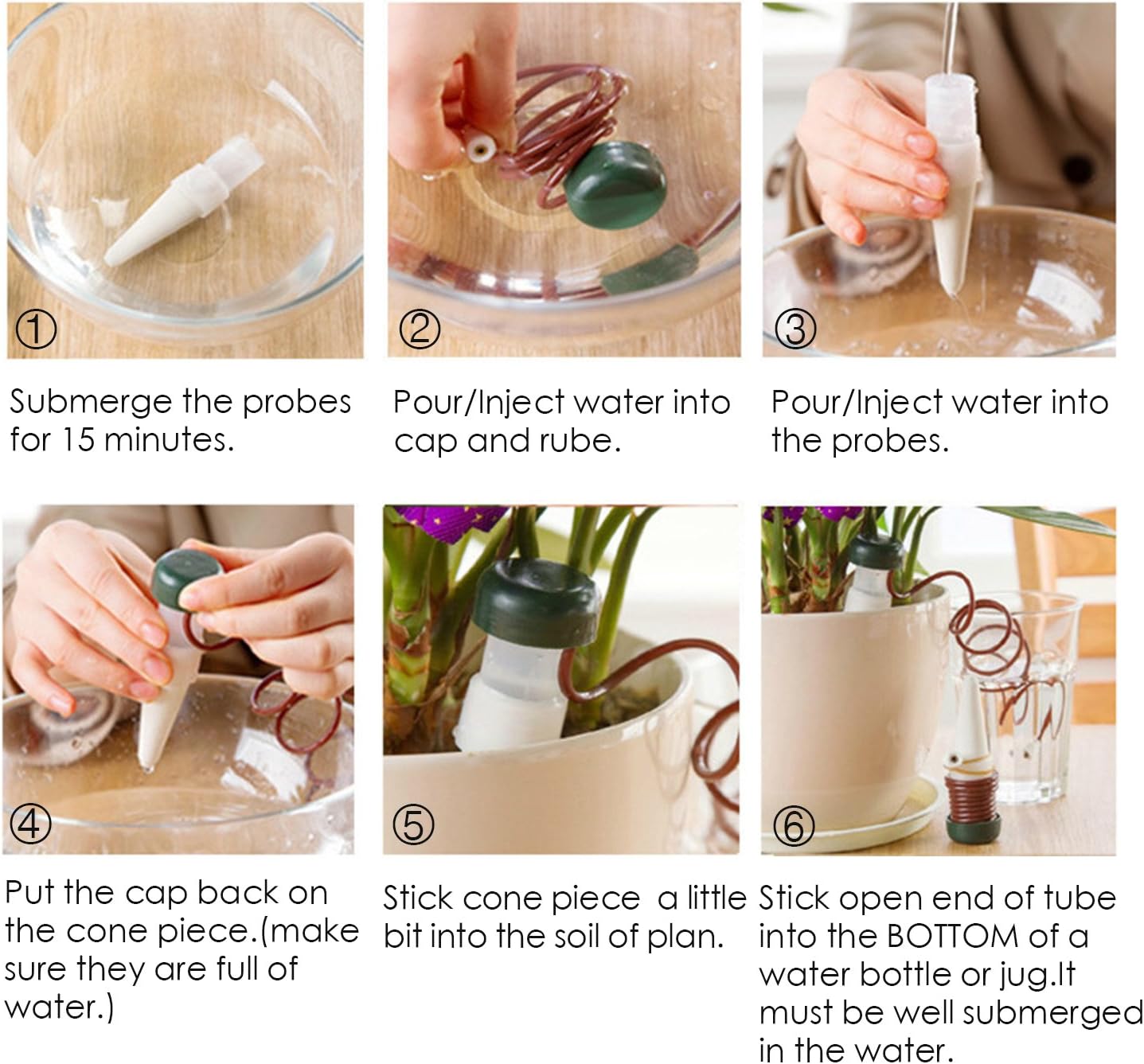 ①

Submerge the probes for 15 minutes.

②

Pour/Inject water into cap and rube.

③

Pour/Inject water into the probes.

④

Put the cap back on the cone piece.(make sure they are full of water.)

⑤

Stick cone piece a little bit into the soil of plan.

⑥

Stick open end of tube into the BOTTOM of a water bottle or jug.It must be well submerged in the water.