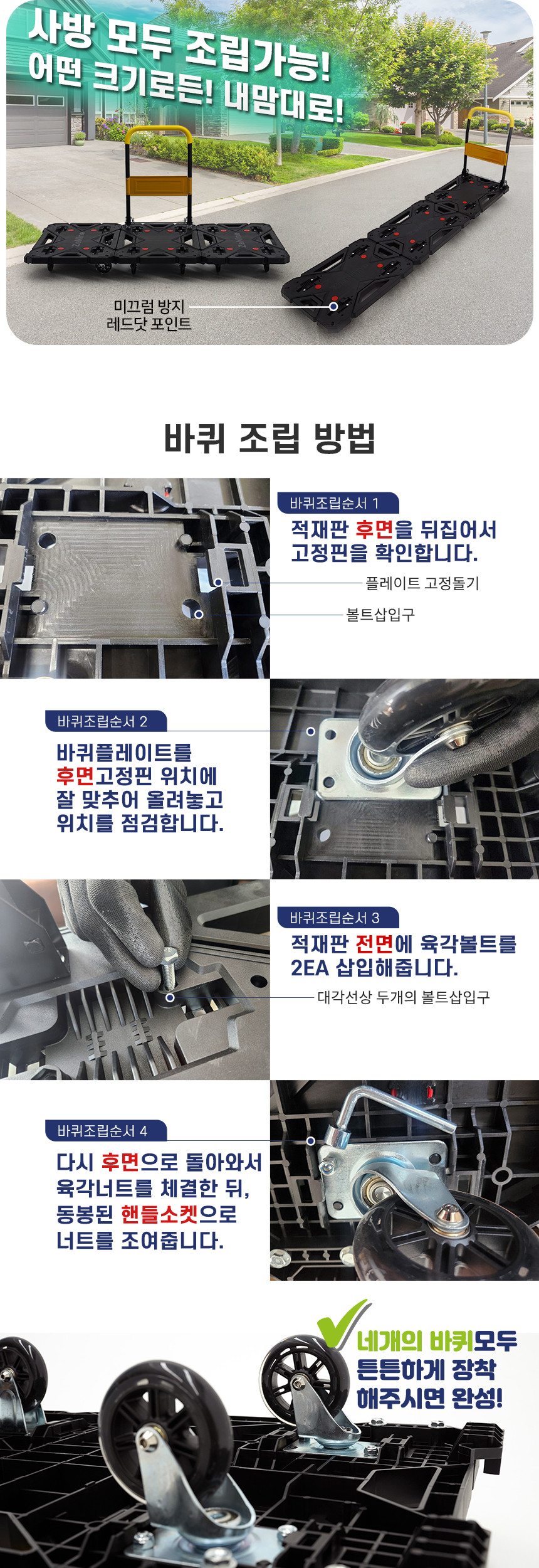 사방 모두 조립가능!
어떤 크기로든! 내맘대로!

미끄럼 방지
레드닷 포인트

바퀴 조립 방법

바퀴조립순서 1
적재판 후면을 뒤집어서
고정핀을 확인합니다.

플레이트 고정돌기
볼트삽입구

바퀴조립순서 2
바퀴플레이트를
후면고정핀 위치에
잘 맞추어 올려놓고
위치를 점검합니다.

바퀴조립순서 3
적재판 전면에 육각볼트를
2EA 삽입해줍니다.

대각선상 두개의 볼트삽입구

바퀴조립순서 4
다시 후면으로 돌아와서
육각너트를 체결한 뒤,
동봉된 핸들소켓으로
너트를 조여줍니다.

네개의 바퀴모두
튼튼하게 장착
해주시면 완성!