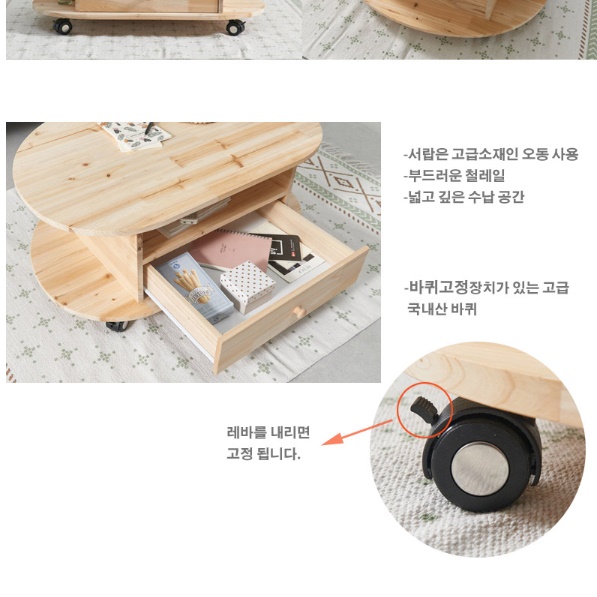 -서랍은 고급소재인 오동 사용
-부드러운 철레일
-넓고 깊은 수납 공간

-바퀴고정장치가 있는 고급 국내산 바퀴

레바를 내리면
고정 됩니다.