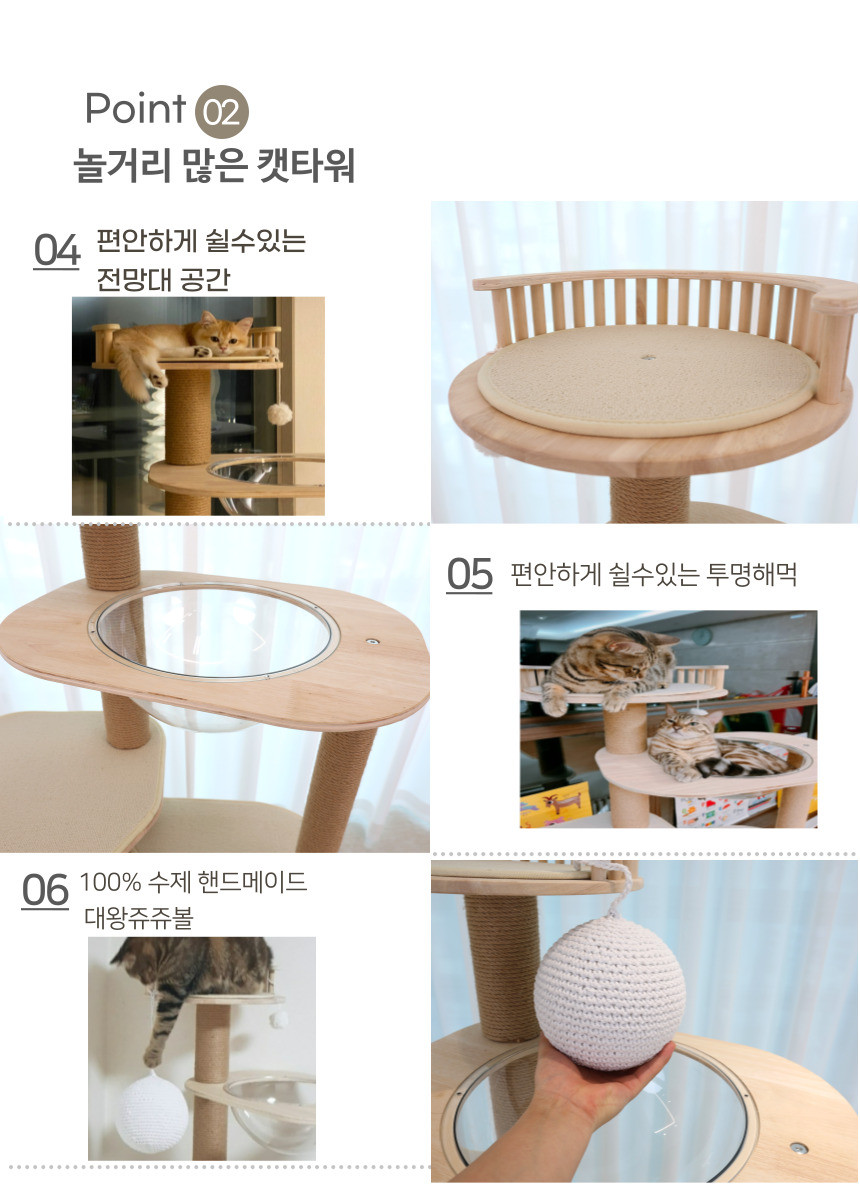 Point 02
놀거리 많은 캣타워

04 편안하게 쉴수있는 전망대 공간

05 편안하게 쉴수있는 투명해먹

06 100% 수제 핸드메이드 대왕쥬쥬볼