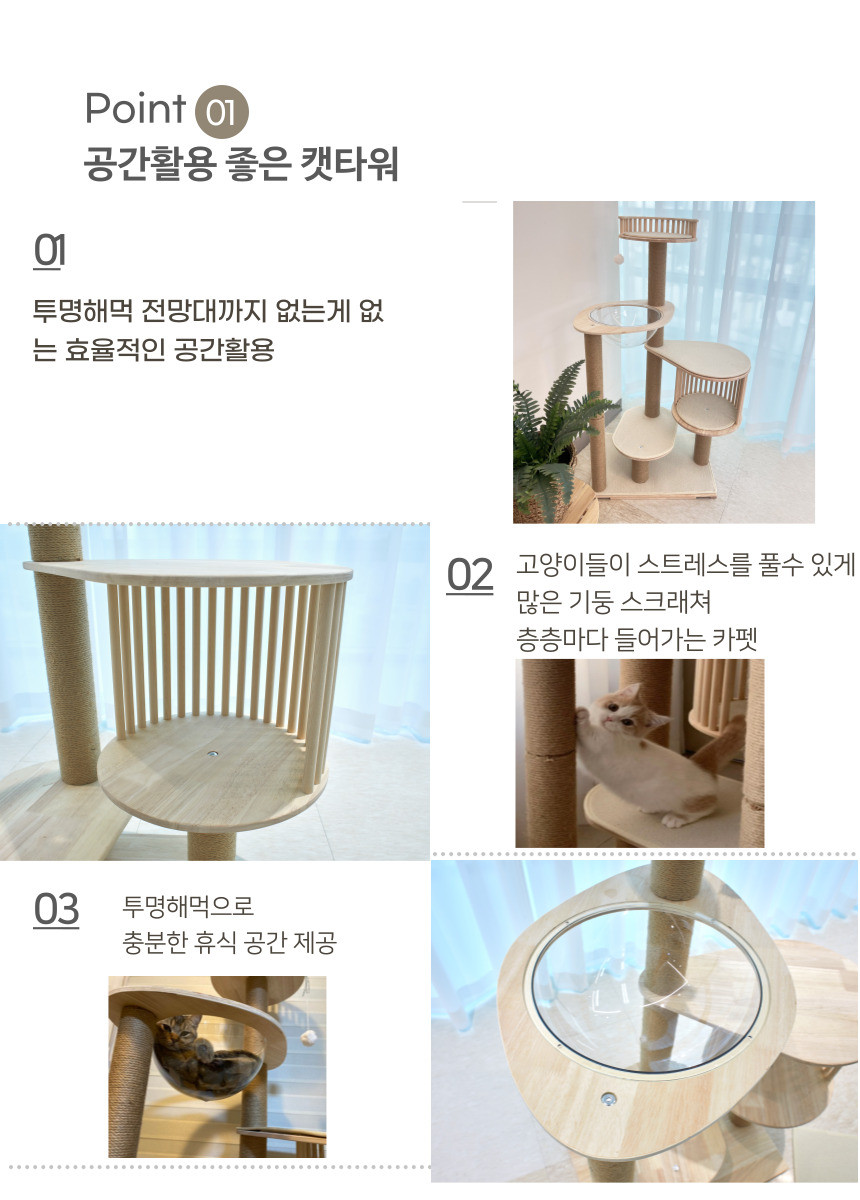 Point 01
공간활용 좋은 캣타워

01

투명해먹 전망대까지 없는게 없는 효율적인 공간활용

02 고양이들이 스트레스를 풀수 있게
많은 기둥 스크래쳐
층층마다 들어가는 카펫

03 투명해먹으로
충분한 휴식 공간 제공