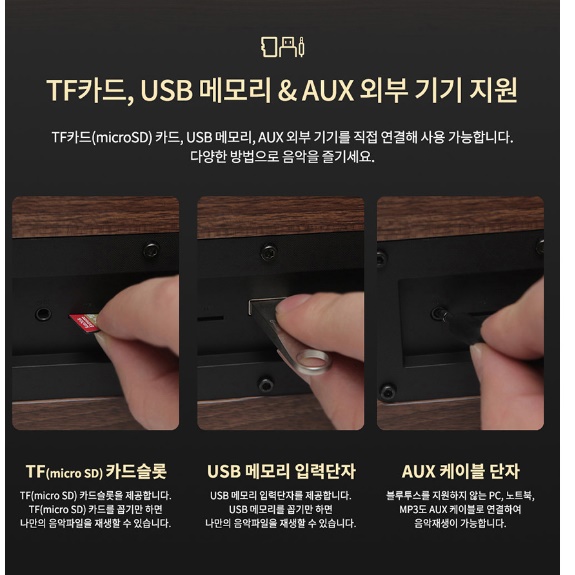 TF카드, USB 메모리 & AUX 외부 기기 지원

TF카드(microSD) 카드, USB 메모리, AUX 외부 기기를 직접 연결해 사용 가능합니다. 다양한 방법으로 음악을 즐기세요.

TF(micro SD) 카드슬롯

TF(micro SD) 카드슬롯을 제공합니다. TF(micro SD) 카드를 꼽기만 하면 나만의 음악파일을 재생할 수 있습니다.

USB 메모리 입력단자

USB 메모리 입력단자를 제공합니다. USB 메모리를 꼽기만 하면 나만의 음악파일을 재생할 수 있습니다.

AUX 케이블 단자

블루투스를 지원하지 않는 PC, 노트북, MP3도 AUX 케이블로 연결하여 음악재생이 가능합니다.