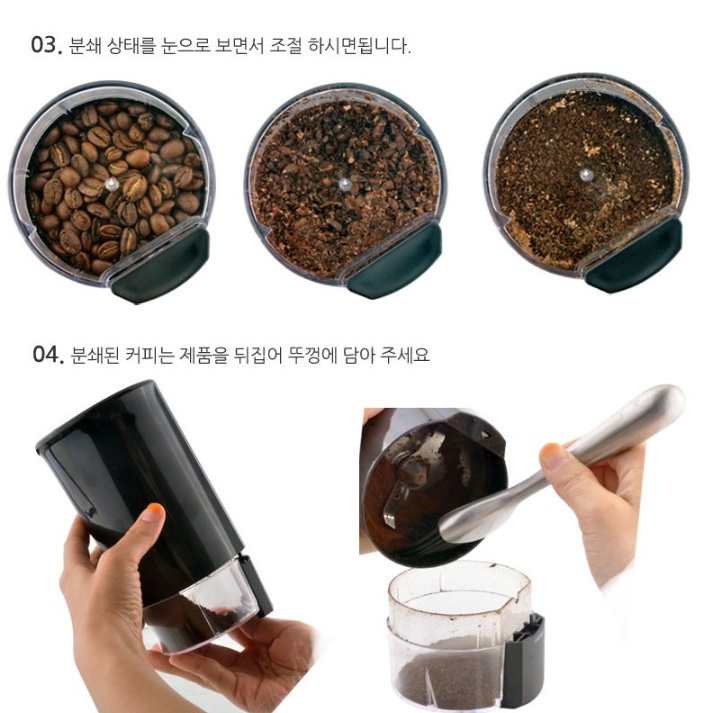 03. 분쇄 상태를 눈으로 보면서 조절 하시면됩니다.

04. 분쇄된 커피는 제품을 뒤집어 뚜껑에 담아 주세요