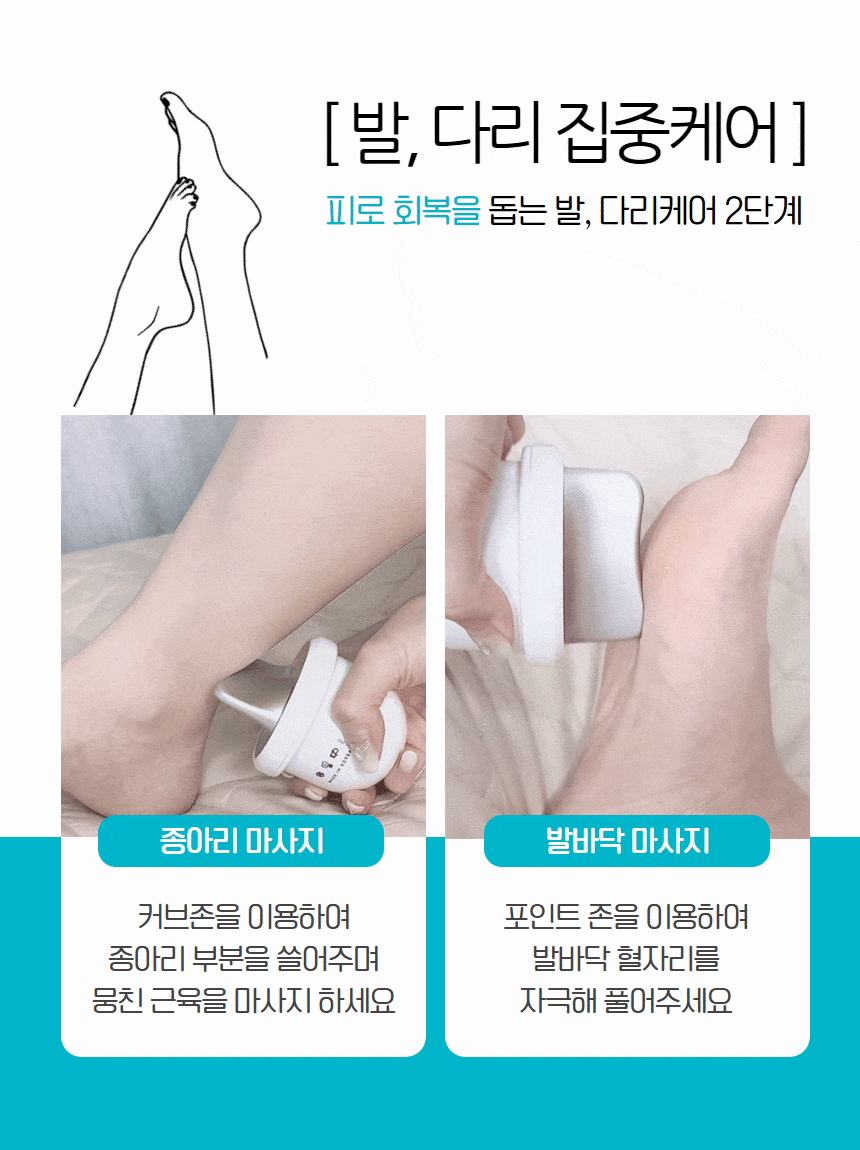 [ 발, 다리 집중케어 ]

피로 회복을 돕는 발, 다리케어 2단계

종아리 마사지

커브존을 이용하여
종아리 부분을 쓸어주며
뭉친 근육을 마사지 하세요

발바닥 마사지

포인트 존을 이용하여
발바닥 혈자리를
자극해 풀어주세요