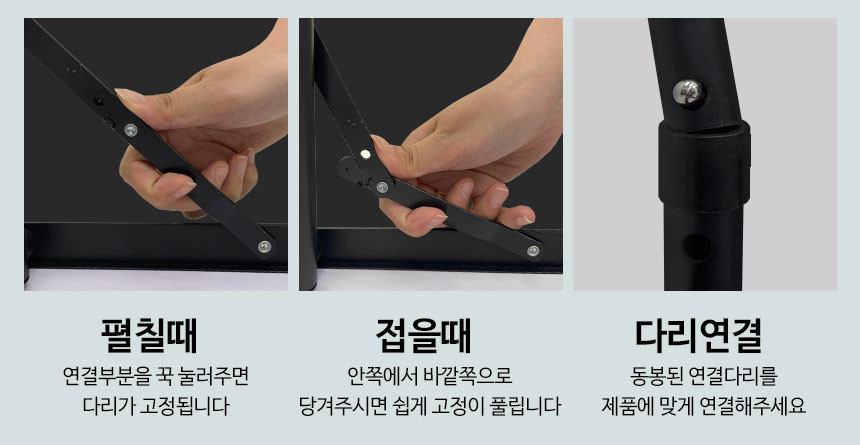 펼칠때
연결부분을 꾹 눌러주면
다리가 고정됩니다

접을때
안쪽에서 바깥쪽으로
당겨주시면 쉽게 고정이 풀립니다

다리연결
동봉된 연결다리를
제품에 맞게 연결해주세요