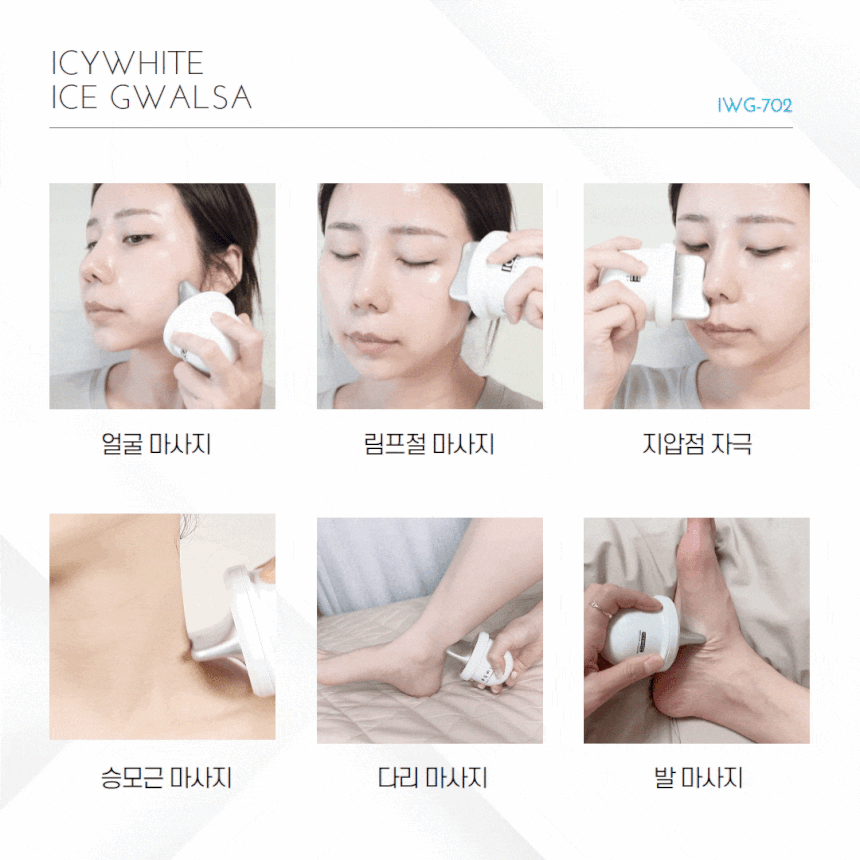 ICYWHITE
ICE GWALSA

IWG-702

얼굴 마사지

림프절 마사지

지압점 자극

승모근 마사지

다리 마사지

발 마사지