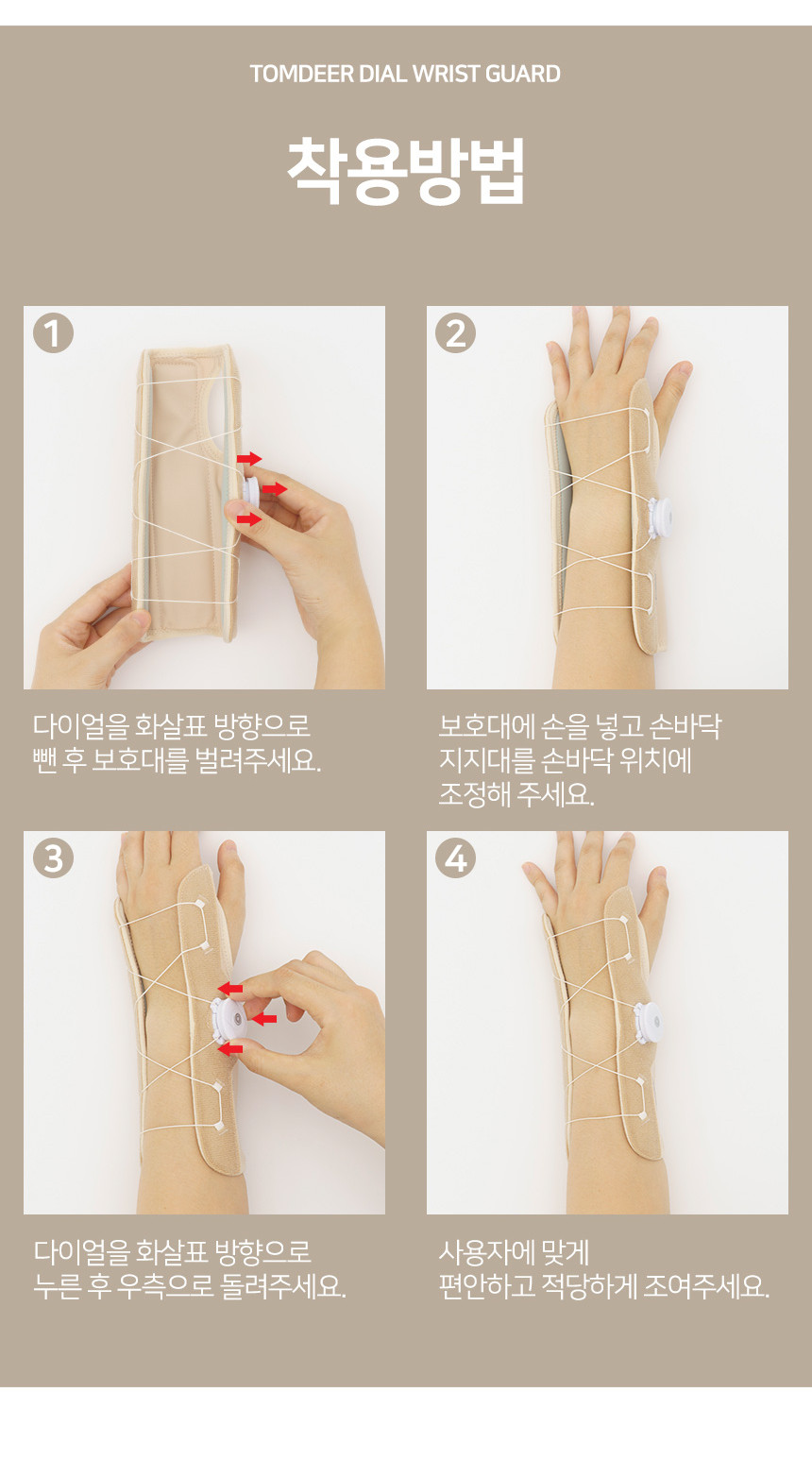 TOMDEER DIAL WRIST GUARD

착용방법

1

다이얼을 화살표 방향으로 뺀 후 보호대를 벌려주세요.

2

보호대에 손을 넣고 손바닥 지지대를 손바닥 위치에 조정해 주세요.

3

다이얼을 화살표 방향으로 누른 후 우측으로 돌려주세요.

4

사용자에 맞게 편안하고 적당하게 조여주세요.