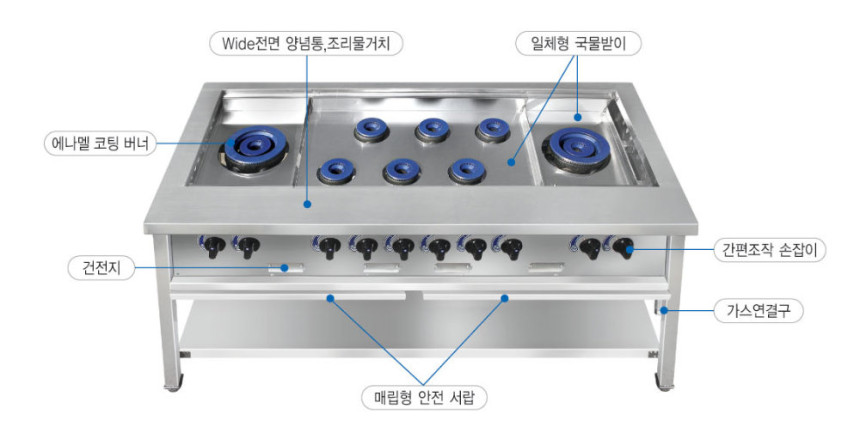 Wide전면 양념통,조리물거치

일체형 국물받이

에나멜 코팅 버너

간편조작 손잡이

건전지

가스연결구

매립형 안전 서랍