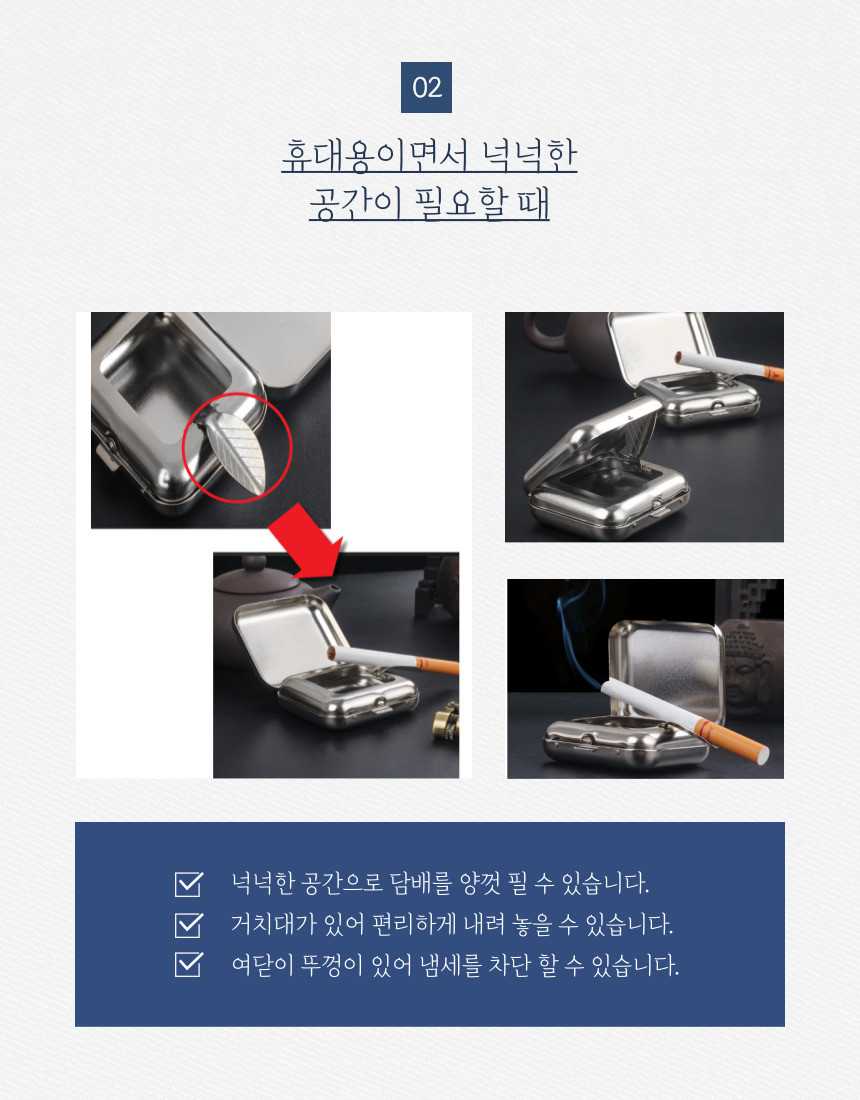 02

휴대용이면서 넉넉한
공간이 필요할 때

넉넉한 공간으로 담배를 양껏 필 수 있습니다.
거치대가 있어 편리하게 내려 놓을 수 있습니다.
여닫이 뚜껑이 있어 냄세를 차단 할 수 있습니다.