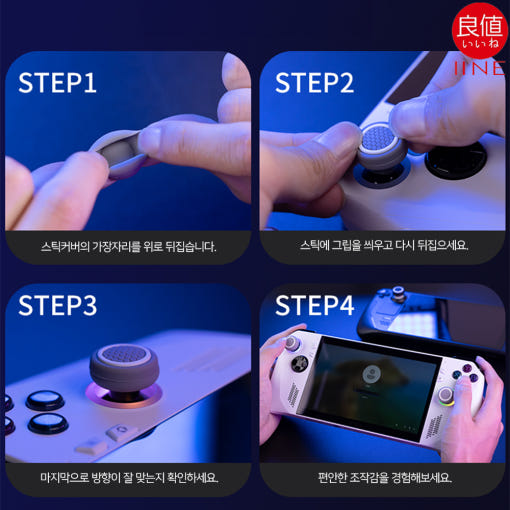 良値
いいね
IINE

STEP1

스틱커버의 가장자리를 위로 뒤집습니다.

STEP2

스틱에 그립을 씌우고 다시 뒤집으세요.

STEP3

마지막으로 방향이 잘 맞는지 확인하세요.

STEP4

편안한 조작감을 경험해보세요.