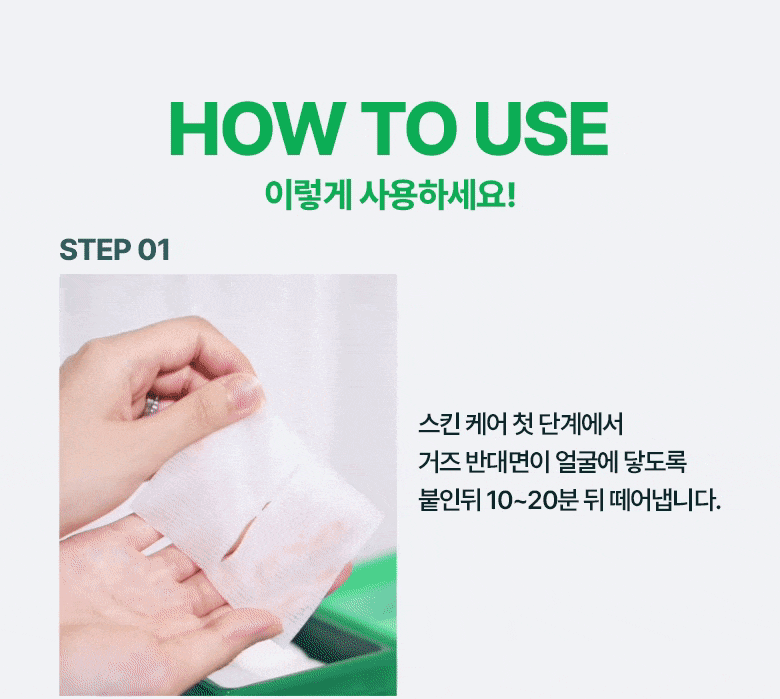 HOW TO USE
이렇게 사용하세요!

STEP 01

스킨 케어 첫 단계에서
거즈 반대면이 얼굴에 닿도록
붙인뒤 10~20분 뒤 떼어냅니다.