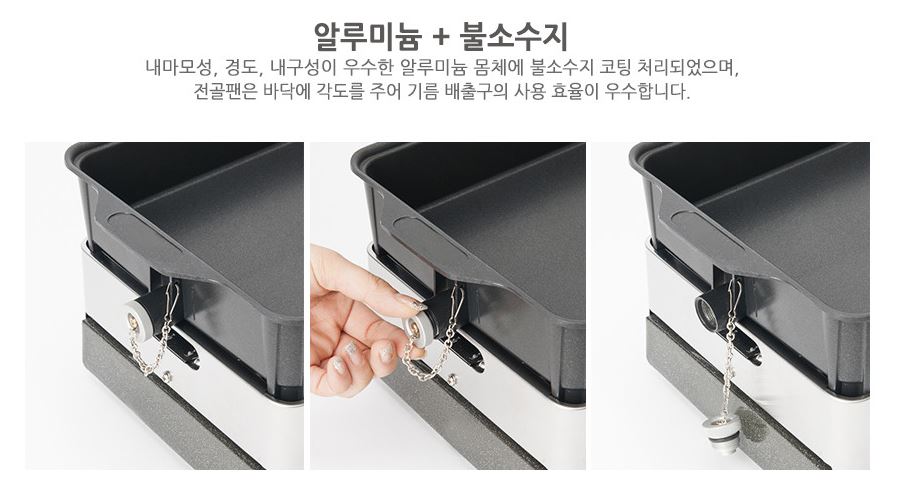 알루미늄 + 불소수지

내마모성, 경도, 내구성이 우수한 알루미늄 몸체에 불소수지 코팅 처리되었으며,
전골팬은 바닥에 각도를 주어 기름 배출구의 사용 효율이 우수합니다.