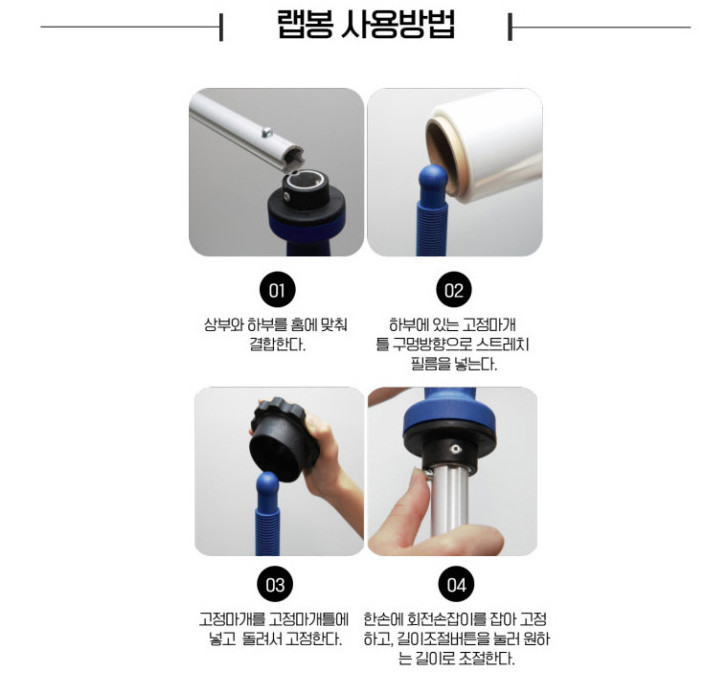 랩봉 사용방법

01

상부와 하부를 홈에 맞춰 결합한다.

02

하부에 있는 고정마개 틀 구멍방향으로 스트레치 필름을 넣는다.

03

고정마개를 고정마개틀에 넣고 돌려서 고정한다.

04

한손에 회전손잡이를 잡아 고정하고, 길이조절버튼을 눌러 원하는 길이로 조절한다.