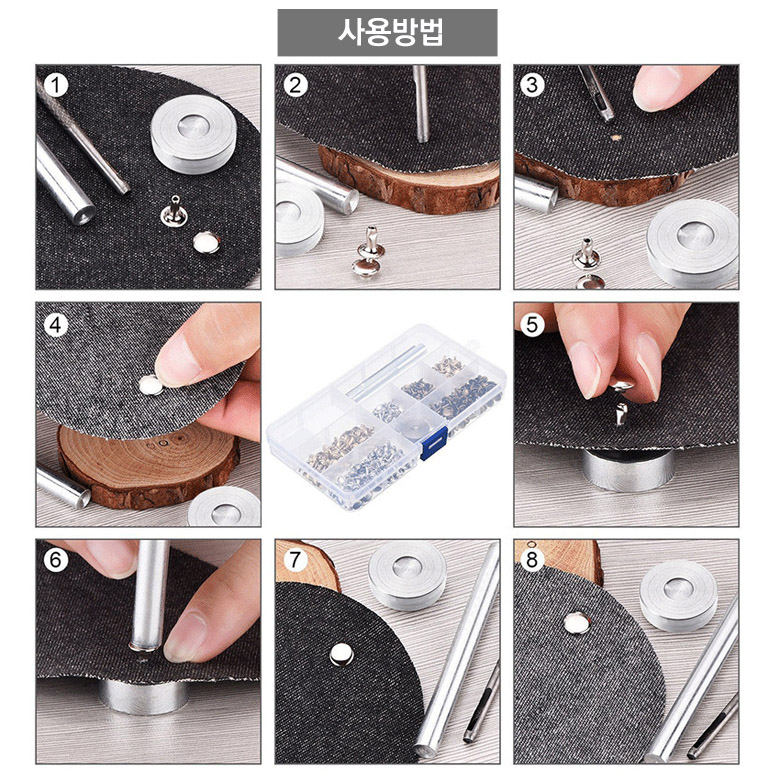 사용방법

1

2

3

4

5

6

7

8