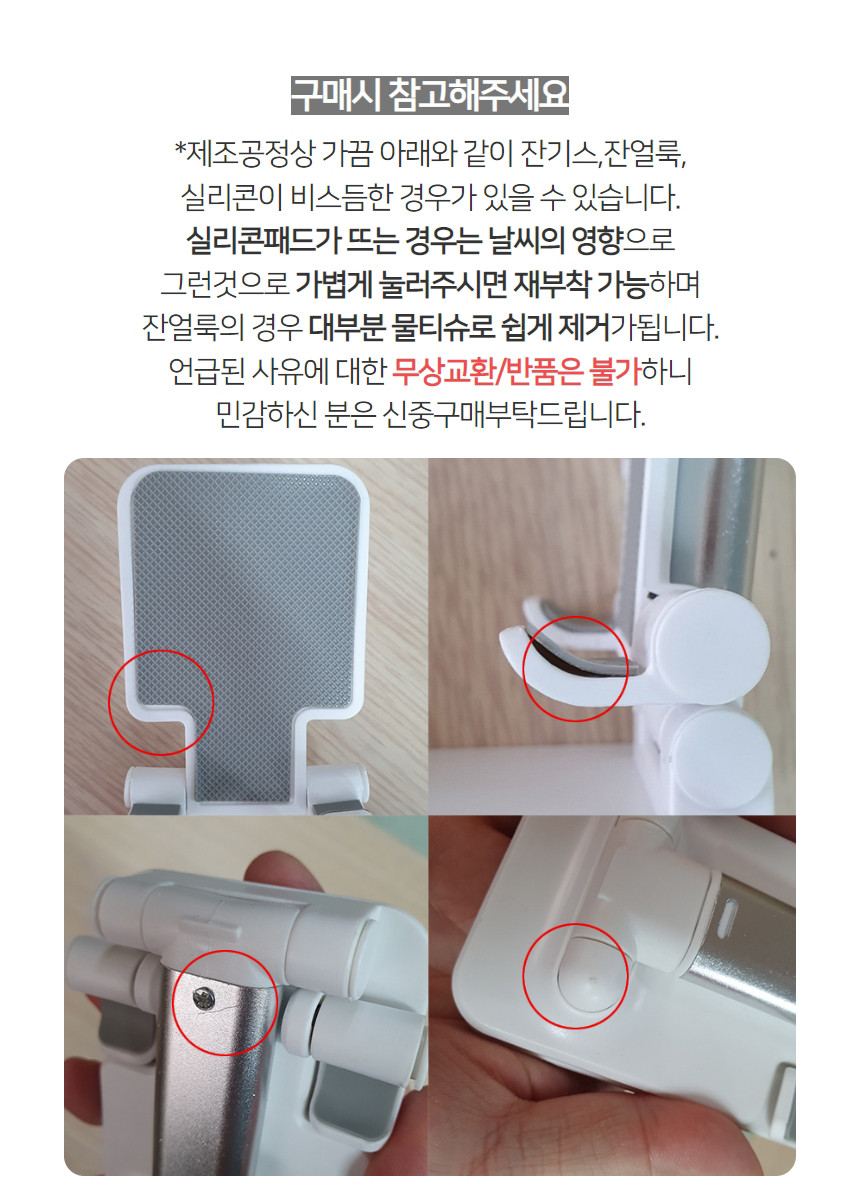 구매시 참고해주세요

*제조공정상 가끔 아래와 같이 잔기스,잔얼룩,
실리콘이 비스듬한 경우가 있을 수 있습니다.
실리콘패드가 뜨는 경우는 날씨의 영향으로
그런것으로 가볍게 눌러주시면 재부착 가능하며
잔얼룩의 경우 대부분 물티슈로 쉽게 제거가됩니다.
언급된 사유에 대한 무상교환/반품은 불가하니
민감하신 분은 신중구매부탁드립니다.