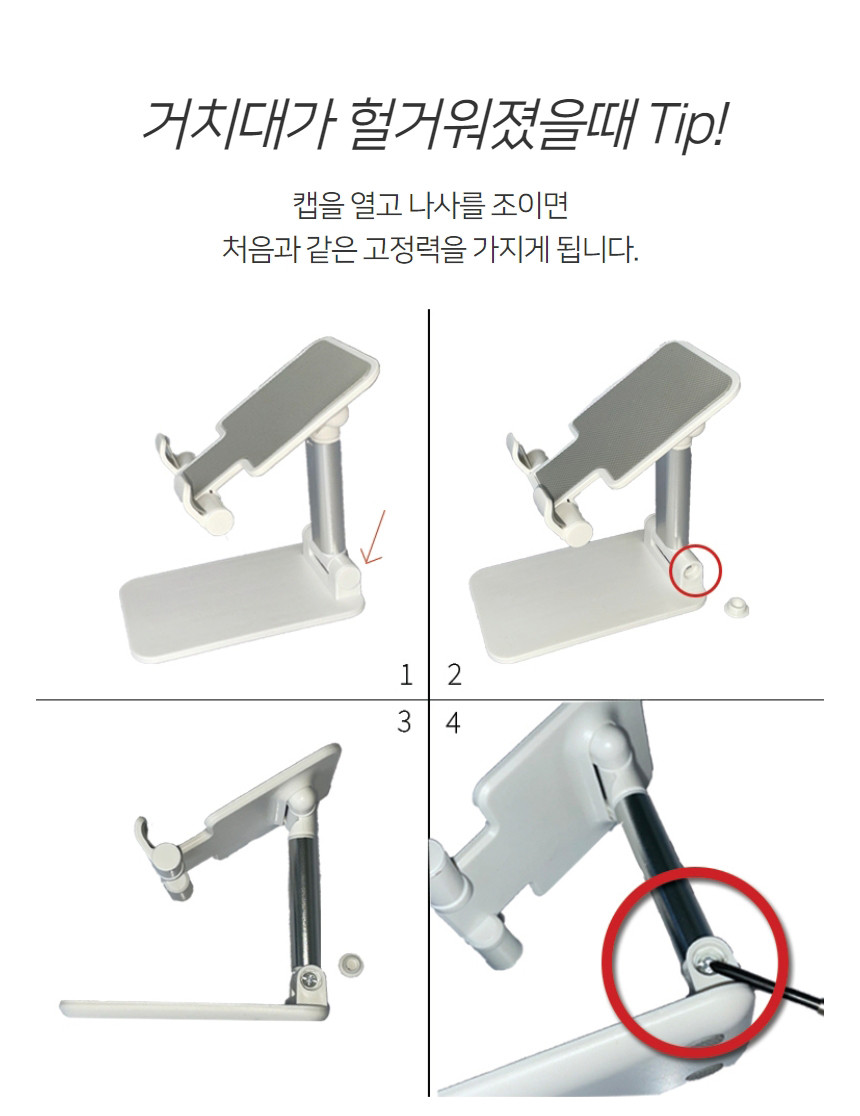 거치대가 헐거워졌을때 Tip!

캡을 열고 나사를 조이면
처음과 같은 고정력을 가지게 됩니다.

1
2
3
4