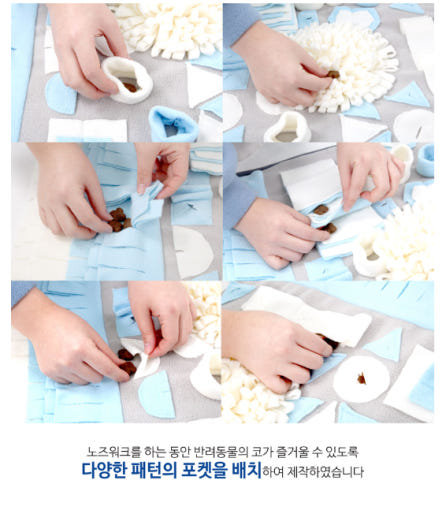 노즈워크를 하는 동안 반려동물의 코가 즐거울 수 있도록
다양한 패턴의 포켓을 배치하여 제작하였습니다