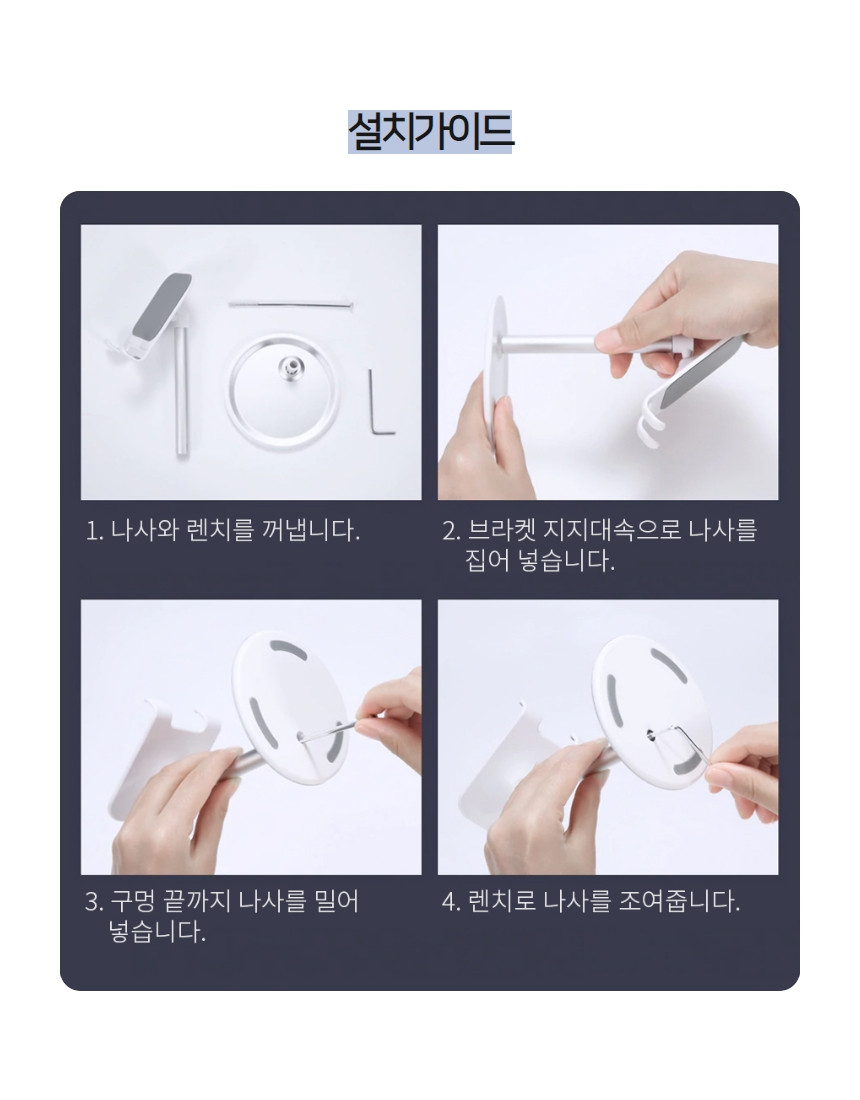 설치가이드

1. 나사와 렌치를 꺼냅니다.

2. 브라켓 지지대속으로 나사를 집어 넣습니다.

3. 구멍 끝까지 나사를 밀어 넣습니다.

4. 렌치로 나사를 조여줍니다.