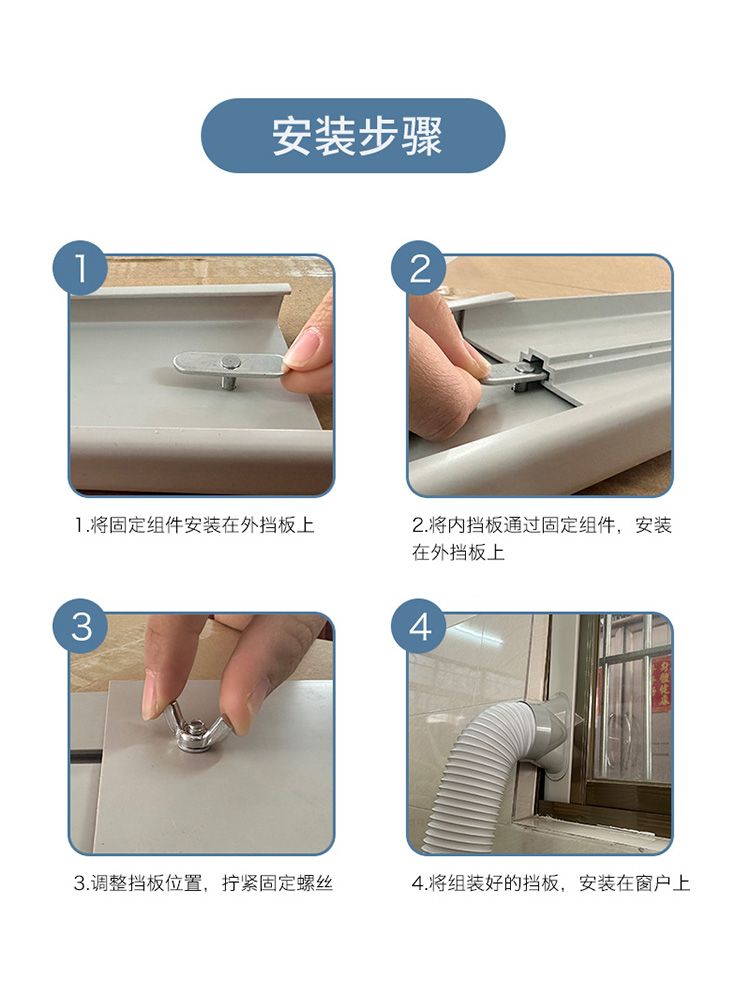 安装步骤

1

1.将固定组件安装在外挡板上

2

2.将内挡板通过固定组件，安装在外挡板上

3

3.调整挡板位置，拧紧固定螺丝

4

4.将组装好的挡板，安装在窗户上