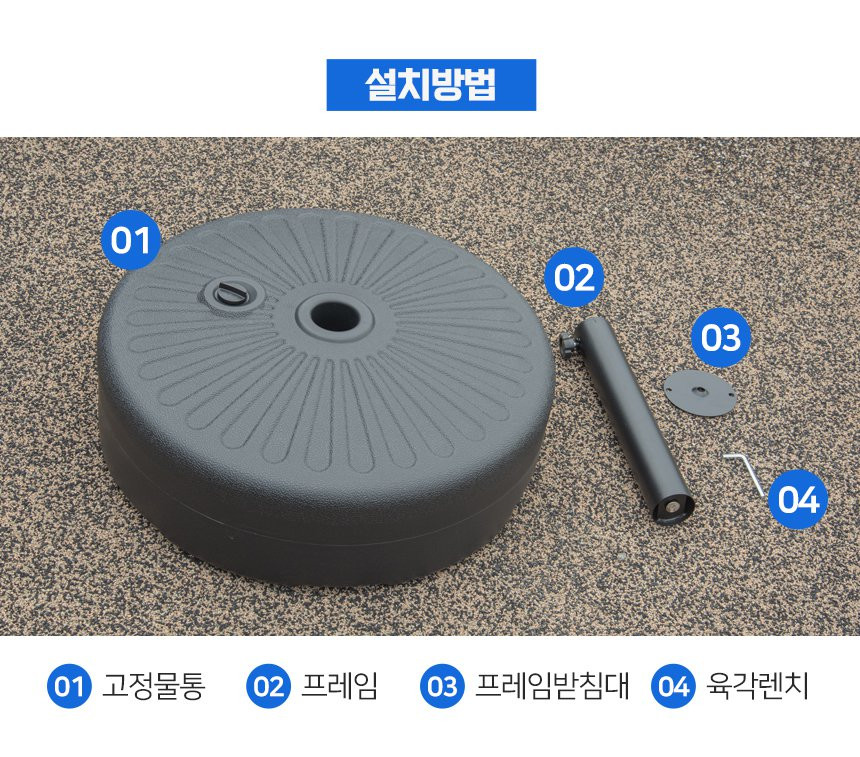 설치방법

01

02

03

04

01 고정물통 02 프레임 03 프레임받침대 04 육각렌치