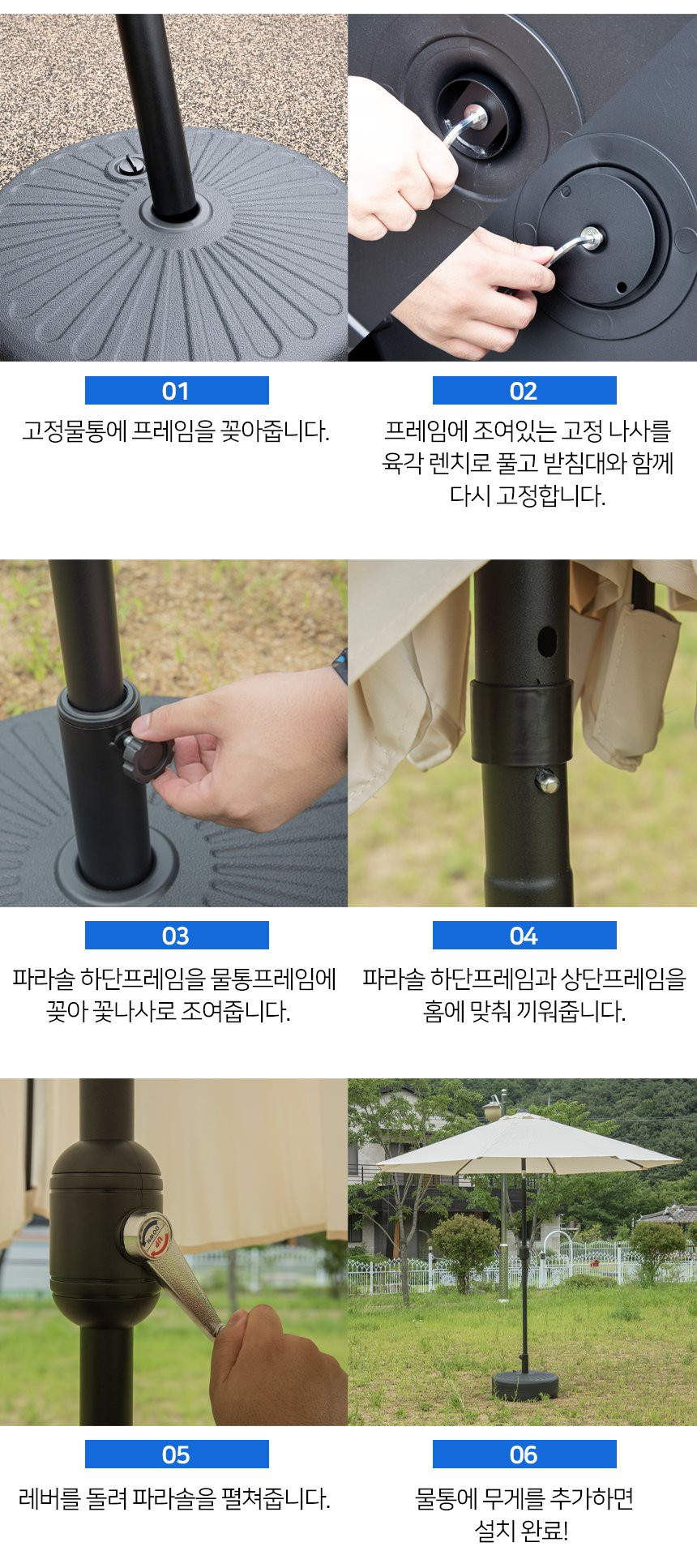 01

고정물통에 프레임을 꽂아줍니다.

02

프레임에 조여있는 고정 나사를 육각 렌치로 풀고 받침대와 함께 다시 고정합니다.

03

파라솔 하단프레임을 물통프레임에 꽂아 꽃나사로 조여줍니다.

04

파라솔 하단프레임과 상단프레임을 홈에 맞춰 끼워줍니다.

05

레버를 돌려 파라솔을 펼쳐줍니다.

06

물통에 무게를 추가하면 설치 완료!