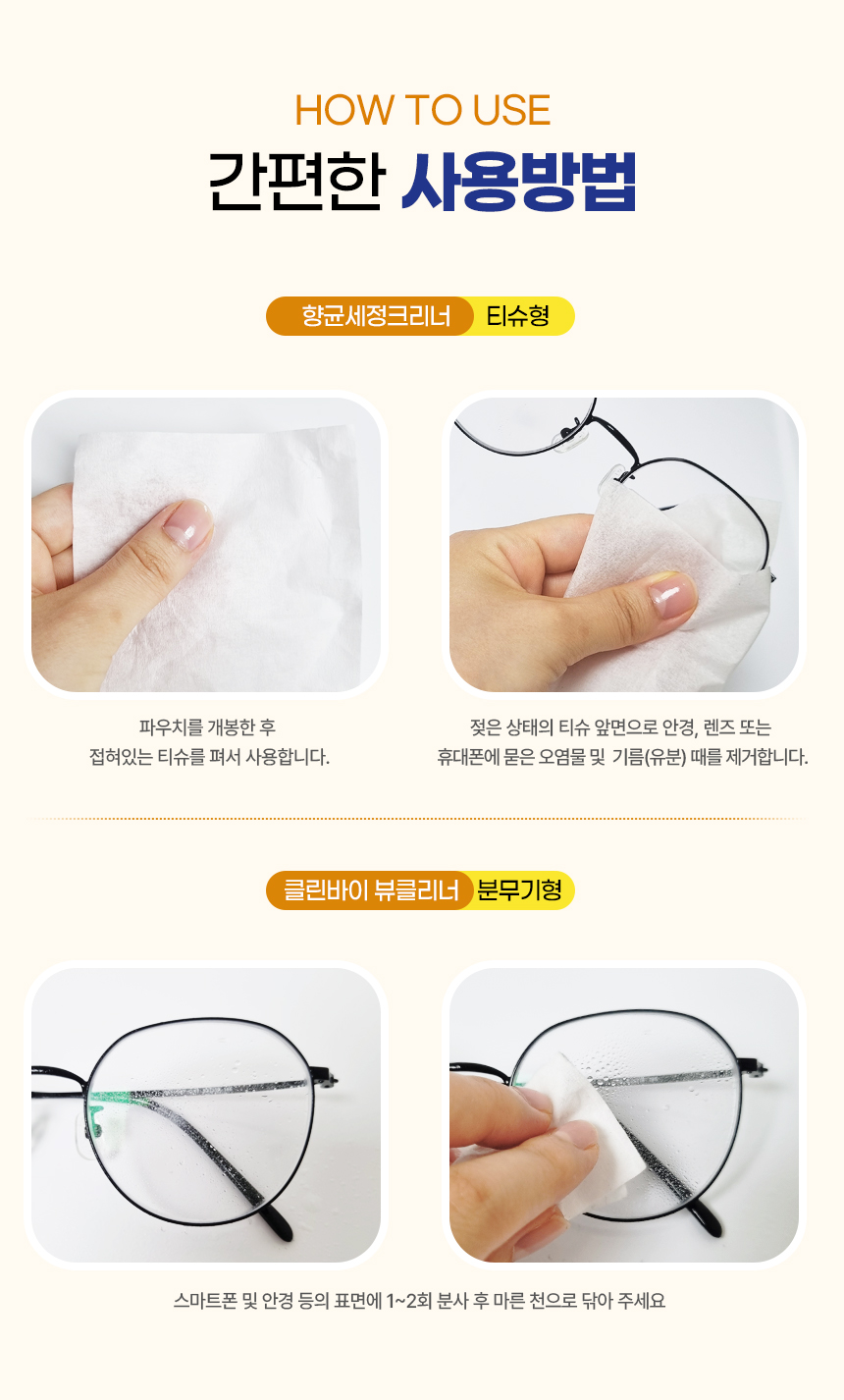 HOW TO USE

간편한 사용방법

향균세정크리너 티슈형

파우치를 개봉한 후
접혀있는 티슈를 펴서 사용합니다.

젖은 상태의 티슈 앞면으로 안경, 렌즈 또는
휴대폰에 묻은 오염물 및 기름(유분) 때를 제거합니다.

클린바이 뷰클리너 분무기형

스마트폰 및 안경 등의 표면에 1~2회 분사 후 마른 천으로 닦아 주세요