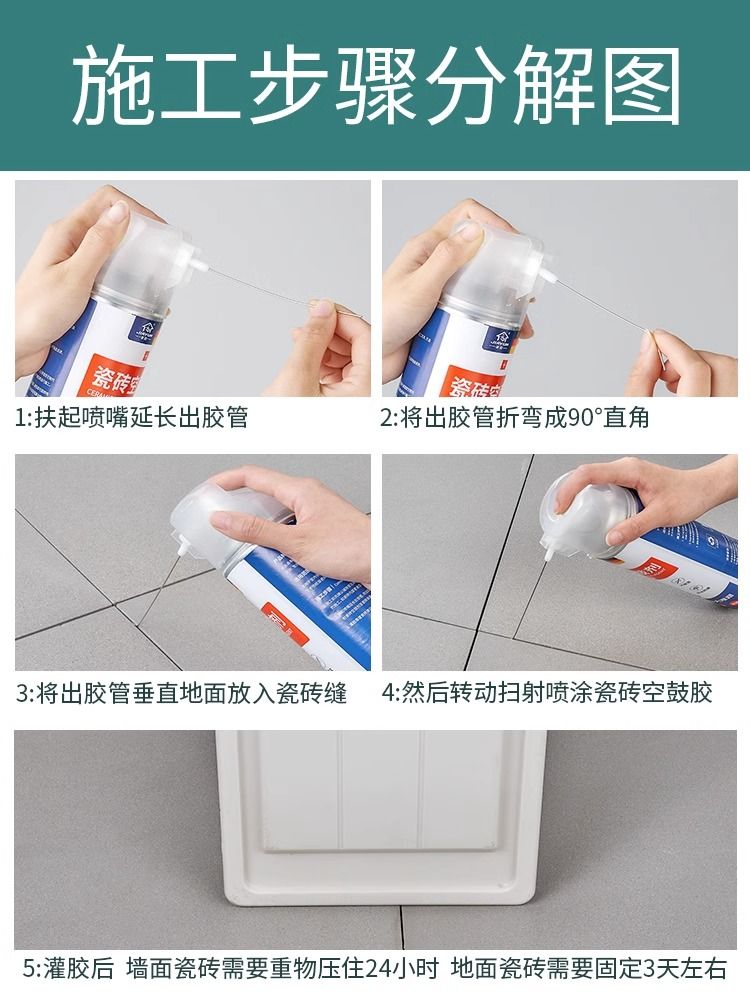 施工步骤分解图

瓷砖空

1:扶起喷嘴延长出胶管

瓷砖空

2:将出胶管折弯成90°直角

3:将出胶管垂直地面放入瓷砖缝

4:然后转动扫射喷涂瓷砖空鼓胶

5:灌胶后 墙面瓷砖需要重物压住24小时 地面瓷砖需要固定3天左右