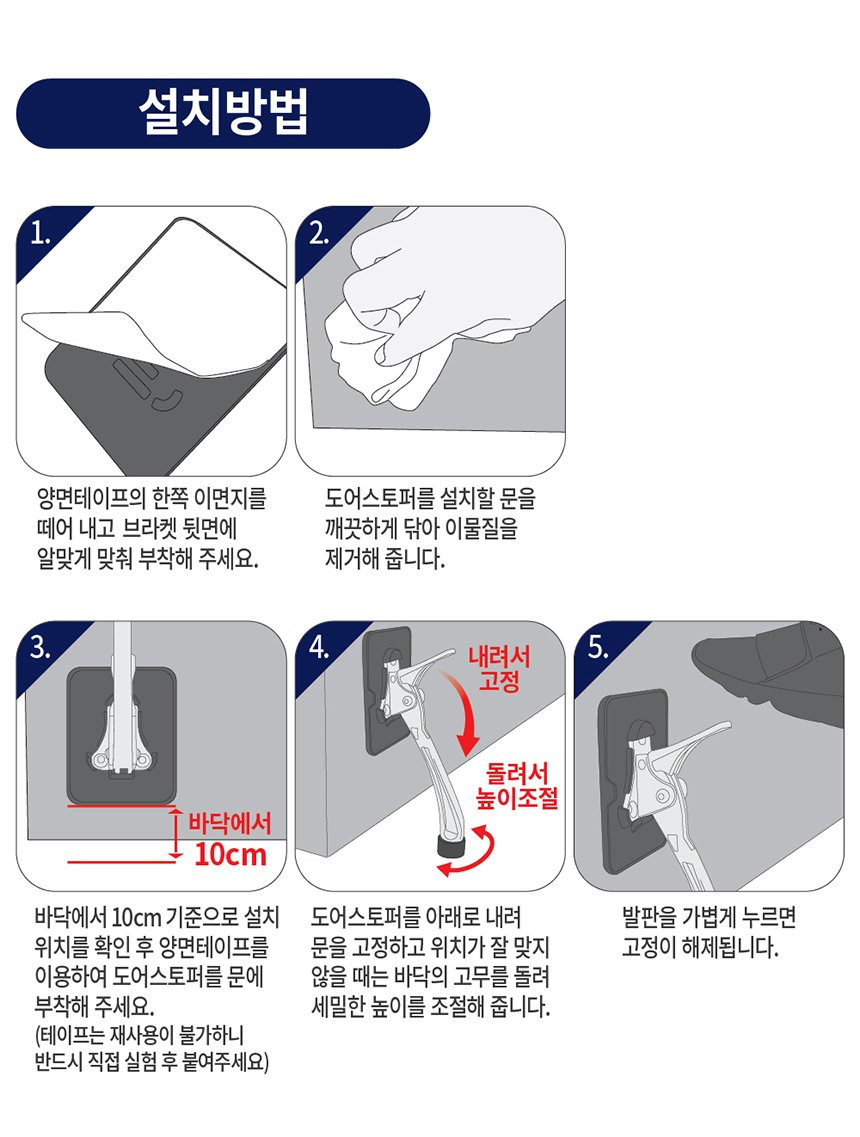 설치방법

1.

양면테이프의 한쪽 이면지를 떼어 내고 브라켓 뒷면에 알맞게 맞춰 부착해 주세요.

2.

도어스토퍼를 설치할 문을 깨끗하게 닦아 이물질을 제거해 줍니다.

3.

바닥에서 10cm

바닥에서 10cm 기준으로 설치 위치를 확인 후 양면테이프를 이용하여 도어스토퍼를 문에 부착해 주세요.
(테이프는 재사용이 불가하니 반드시 직접 실험 후 붙여주세요)

4.

내려서 고정

돌려서 높이조절

도어스토퍼를 아래로 내려 문을 고정하고 위치가 잘 맞지 않을 때는 바닥의 고무를 돌려 세밀한 높이를 조절해 줍니다.

5.

발판을 가볍게 누르면 고정이 해제됩니다.