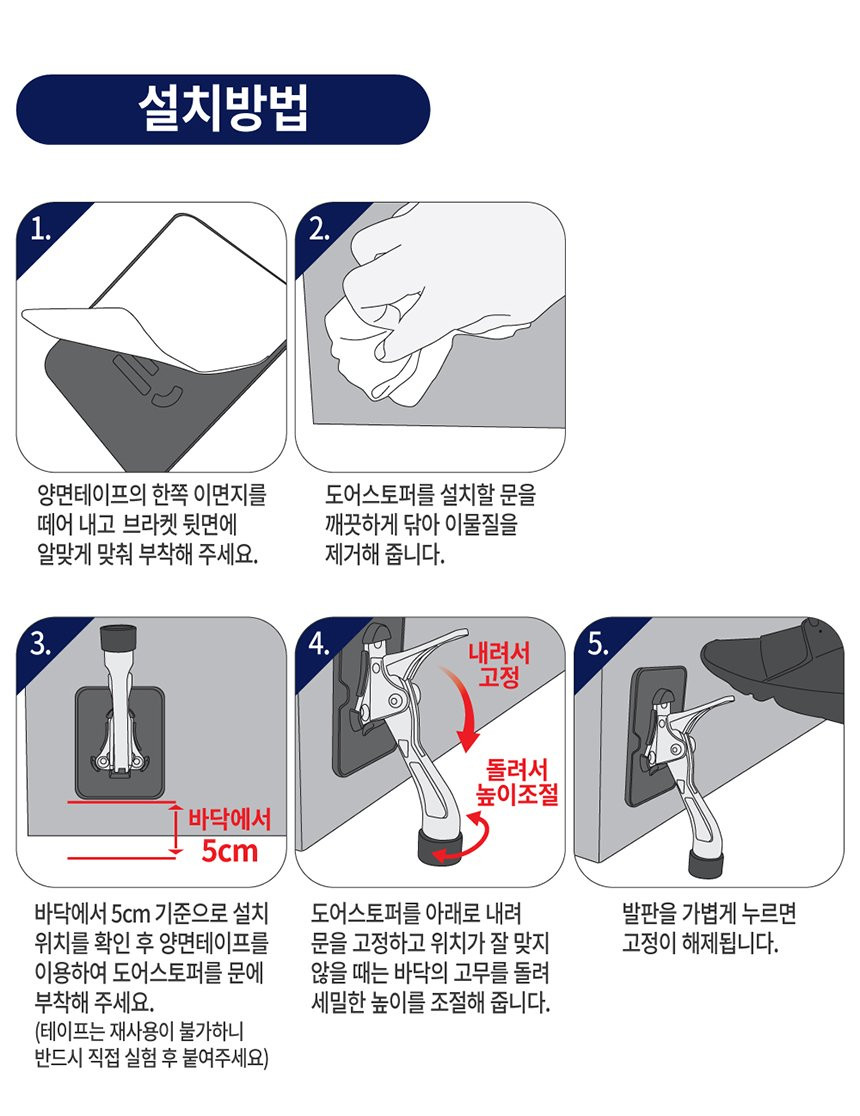 설치방법

1.

양면테이프의 한쪽 이면지를 떼어 내고 브라켓 뒷면에 알맞게 맞춰 부착해 주세요.

2.

도어스토퍼를 설치할 문을 깨끗하게 닦아 이물질을 제거해 줍니다.

3.

바닥에서 5cm

바닥에서 5cm 기준으로 설치 위치를 확인 후 양면테이프를 이용하여 도어스토퍼를 문에 부착해 주세요.
(테이프는 재사용이 불가하니 반드시 직접 실험 후 붙여주세요)

4.

내려서 고정

돌려서 높이조절

도어스토퍼를 아래로 내려 문을 고정하고 위치가 잘 맞지 않을 때는 바닥의 고무를 돌려 세밀한 높이를 조절해 줍니다.

5.

발판을 가볍게 누르면 고정이 해제됩니다.