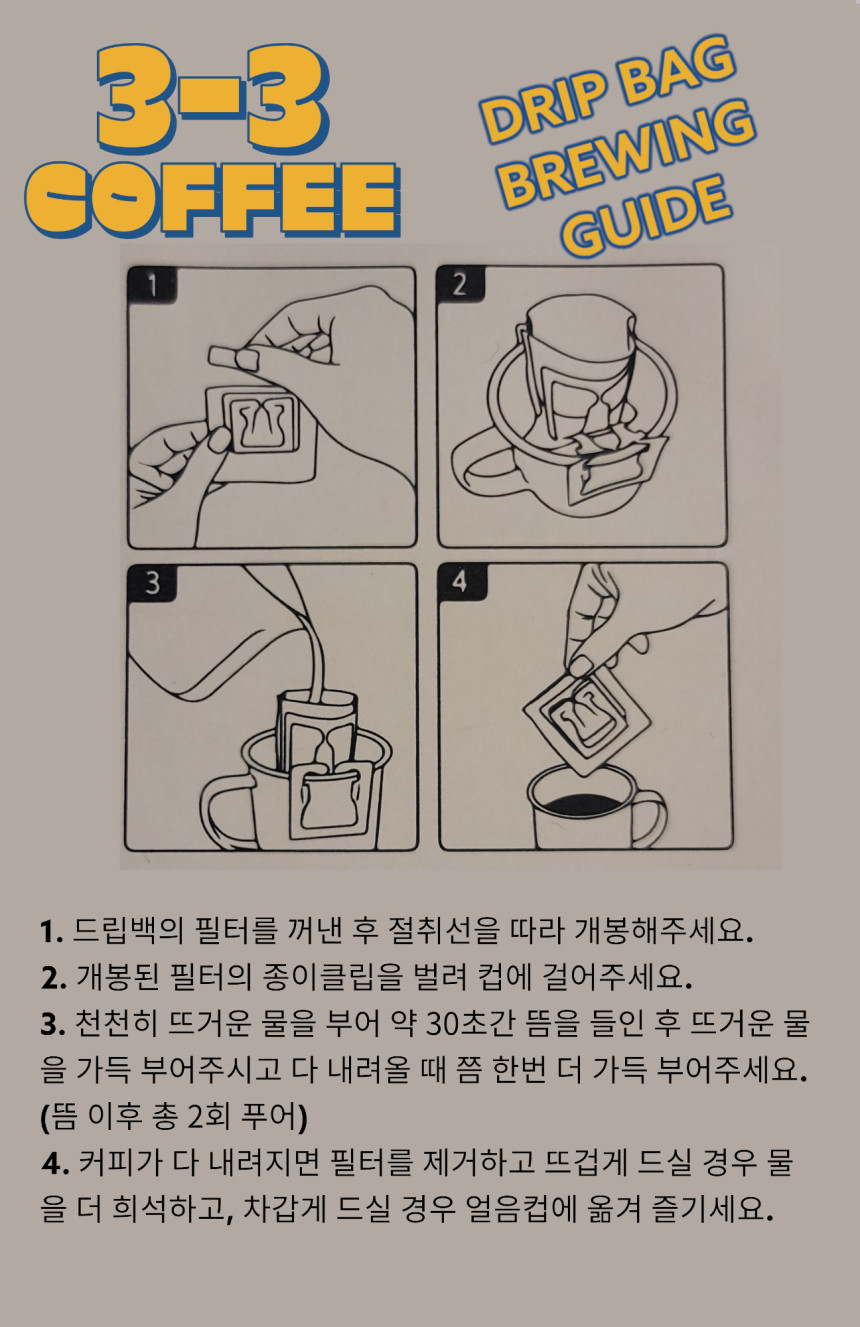 3-3 COFFEE

DRIP BAG BREWING GUIDE

1

2

3

4

1. 드립백의 필터를 꺼낸 후 절취선을 따라 개봉해주세요.
2. 개봉된 필터의 종이클립을 벌려 컵에 걸어주세요.
3. 천천히 뜨거운 물을 부어 약 30초간 뜸을 들인 후 뜨거운 물을 가득 부어주시고 다 내려올 때 쯤 한번 더 가득 부어주세요. (뜸 이후 총 2회 푸어)
4. 커피가 다 내려지면 필터를 제거하고 뜨겁게 드실 경우 물을 더 희석하고, 차갑게 드실 경우 얼음컵에 옮겨 즐기세요.