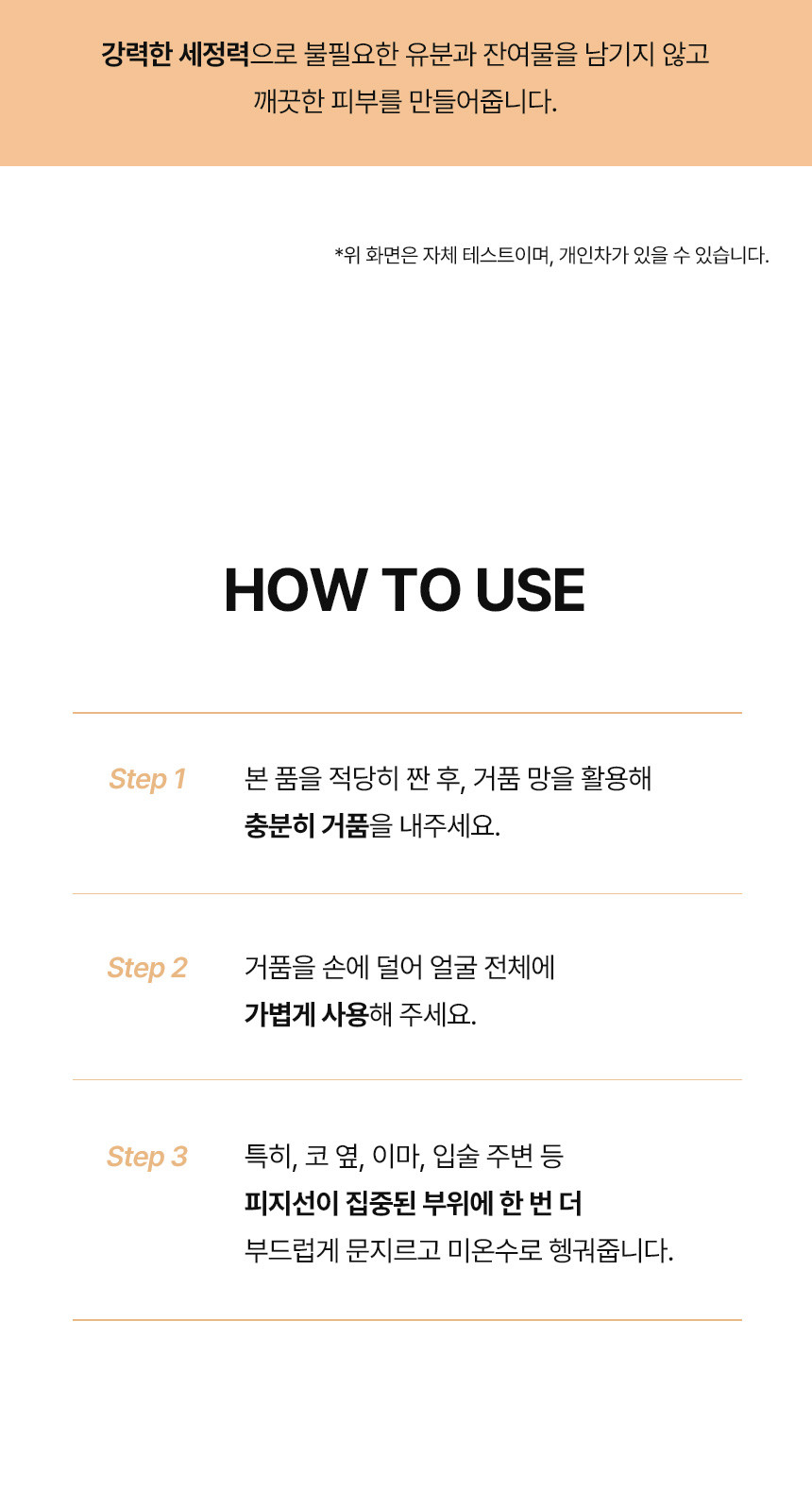 강력한 세정력으로 불필요한 유분과 잔여물을 남기지 않고 깨끗한 피부를 만들어줍니다.

*위 화면은 자체 테스트이며, 개인차가 있을 수 있습니다.

HOW TO USE

Step 1

본 품을 적당히 짠 후, 거품 망을 활용해 충분히 거품을 내주세요.

Step 2

거품을 손에 덜어 얼굴 전체에 가볍게 사용해 주세요.

Step 3

특히, 코 옆, 이마, 입술 주변 등 피지선이 집중된 부위에 한 번 더 부드럽게 문지르고 미온수로 헹궈줍니다.