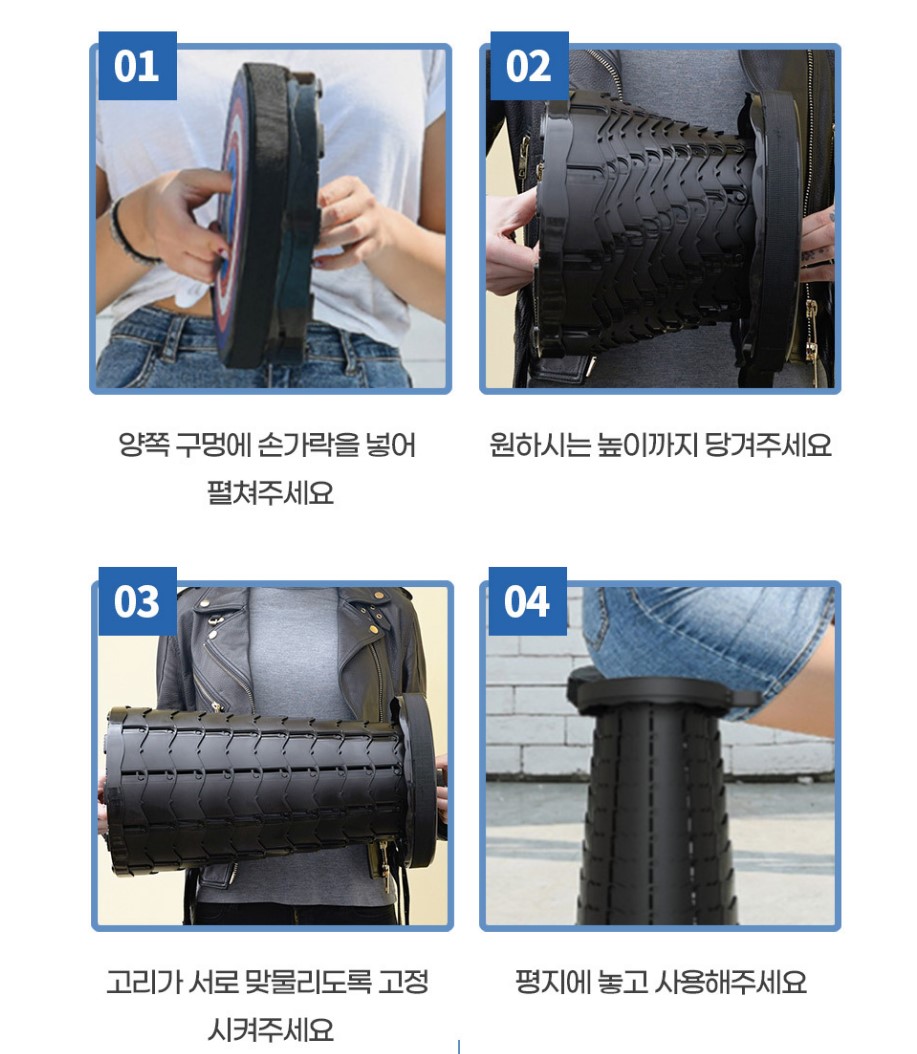 01

양쪽 구멍에 손가락을 넣어 펼쳐주세요

02

원하시는 높이까지 당겨주세요

03

고리가 서로 맞물리도록 고정 시켜주세요

04

평지에 놓고 사용해주세요