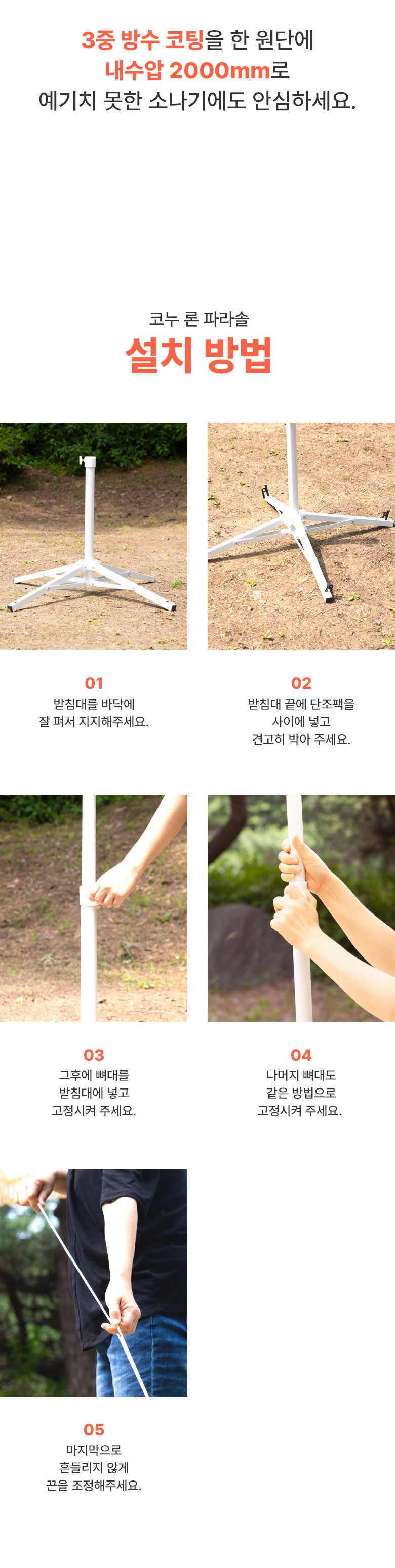 3중 방수 코팅을 한 원단에
내수압 2000mm로
예기치 못한 소나기에도 안심하세요.

코누 론 파라솔
설치 방법

01
받침대를 바닥에
잘 펴서 지지해주세요.

02
받침대 끝에 단조팩을
사이에 넣고
견고히 박아 주세요.

03
그후에 뼈대를
받침대에 넣고
고정시켜 주세요.

04
나머지 뼈대도
같은 방법으로
고정시켜 주세요.

05
마지막으로
흔들리지 않게
끈을 조정해주세요.