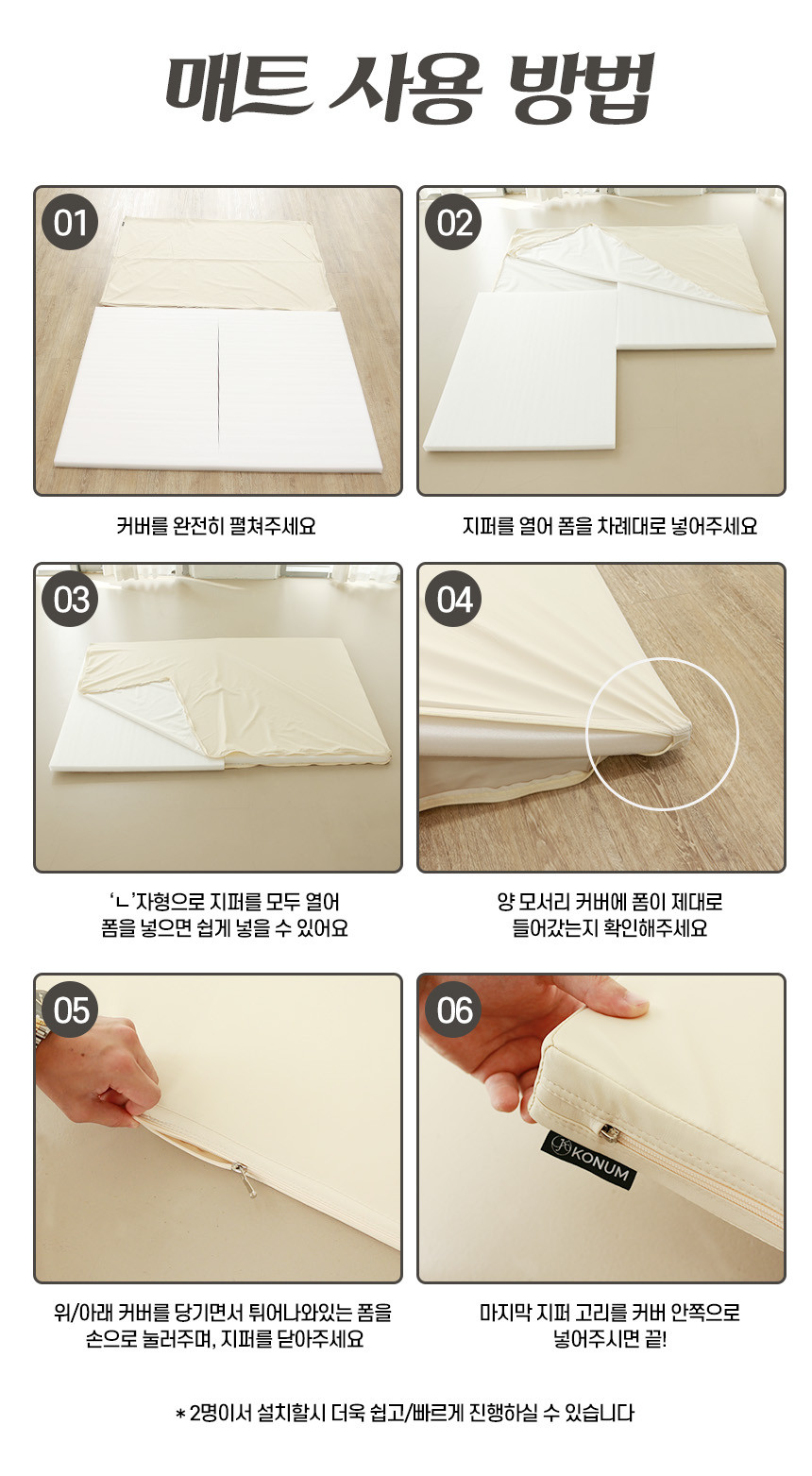 매트 사용 방법

01

커버를 완전히 펼쳐주세요

02

지퍼를 열어 폼을 차례대로 넣어주세요

03

'ㄴ'자형으로 지퍼를 모두 열어
폼을 넣으면 쉽게 넣을 수 있어요

04

양 모서리 커버에 폼이 제대로
들어갔는지 확인해주세요

05

위/아래 커버를 당기면서 튀어나와있는 폼을
손으로 눌러주며, 지퍼를 닫아주세요

06

KONUM

마지막 지퍼 고리를 커버 안쪽으로
넣어주시면 끝!

* 2명이서 설치할시 더욱 쉽고/빠르게 진행하실 수 있습니다