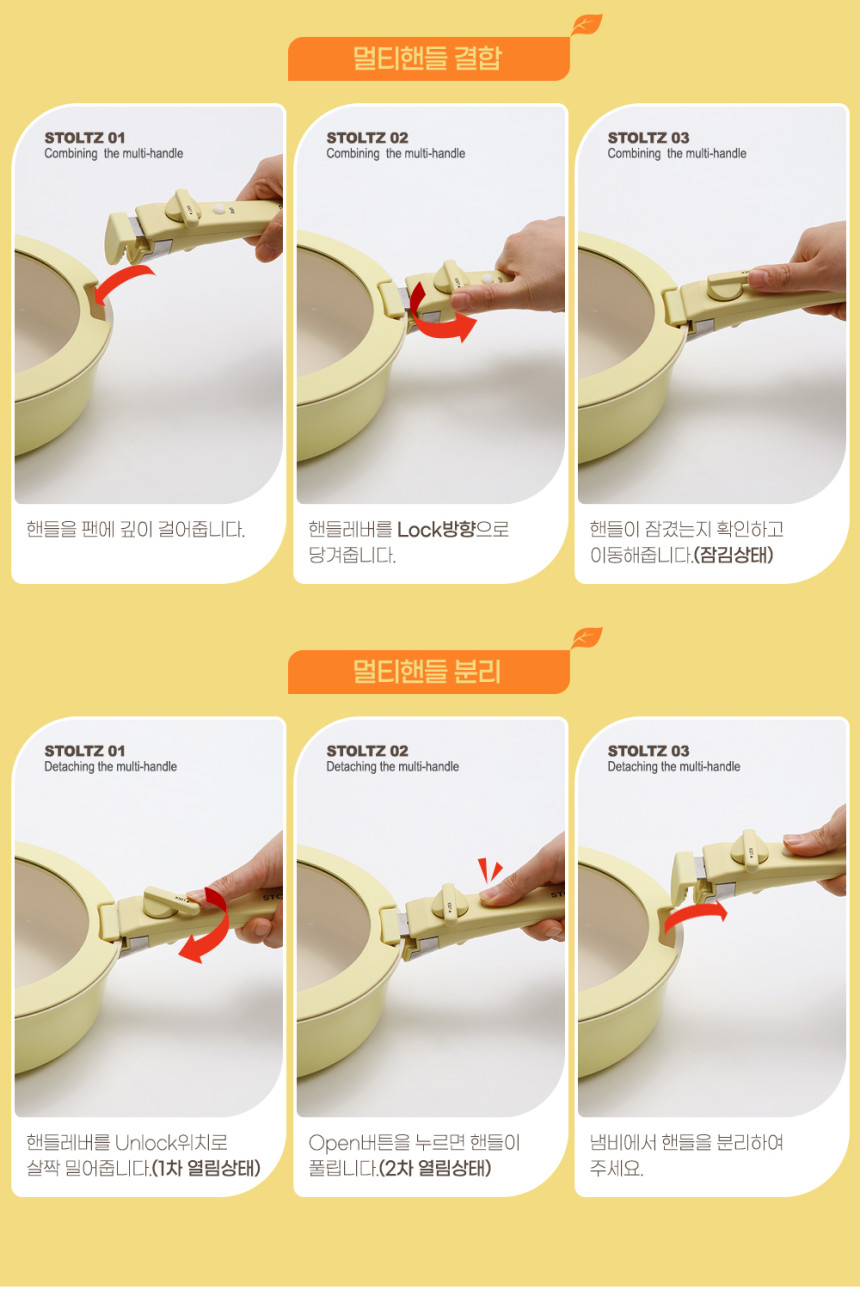 멀티핸들 결합

STOLTZ 01
Combining the multi-handle

핸들을 팬에 깊이 걸어줍니다.

STOLTZ 02
Combining the multi-handle

핸들레버를 Lock방향으로 당겨줍니다.

STOLTZ 03
Combining the multi-handle

핸들이 잠겼는지 확인하고 이동해줍니다.(잠김상태)

멀티핸들 분리

STOLTZ 01
Detaching the multi-handle

핸들레버를 Unlock위치로 살짝 밀어줍니다.(1차 열림상태)

STOLTZ 02
Detaching the multi-handle

Open버튼을 누르면 핸들이 풀립니다.(2차 열림상태)

STOLTZ 03
Detaching the multi-handle

냄비에서 핸들을 분리하여 주세요.