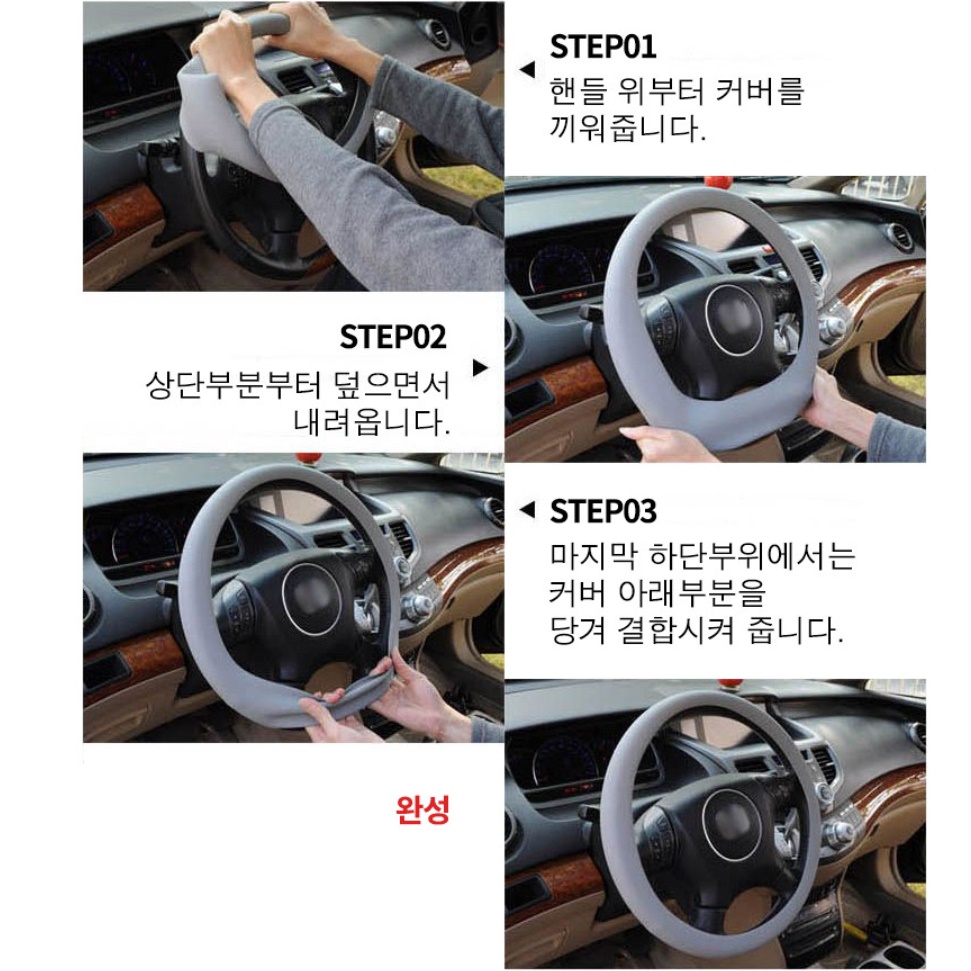 STEP01
핸들 위부터 커버를 끼워줍니다.

STEP02
상단부분부터 덮으면서 내려옵니다.

STEP03
마지막 하단부위에서는 커버 아래부분을 당겨 결합시켜 줍니다.

완성