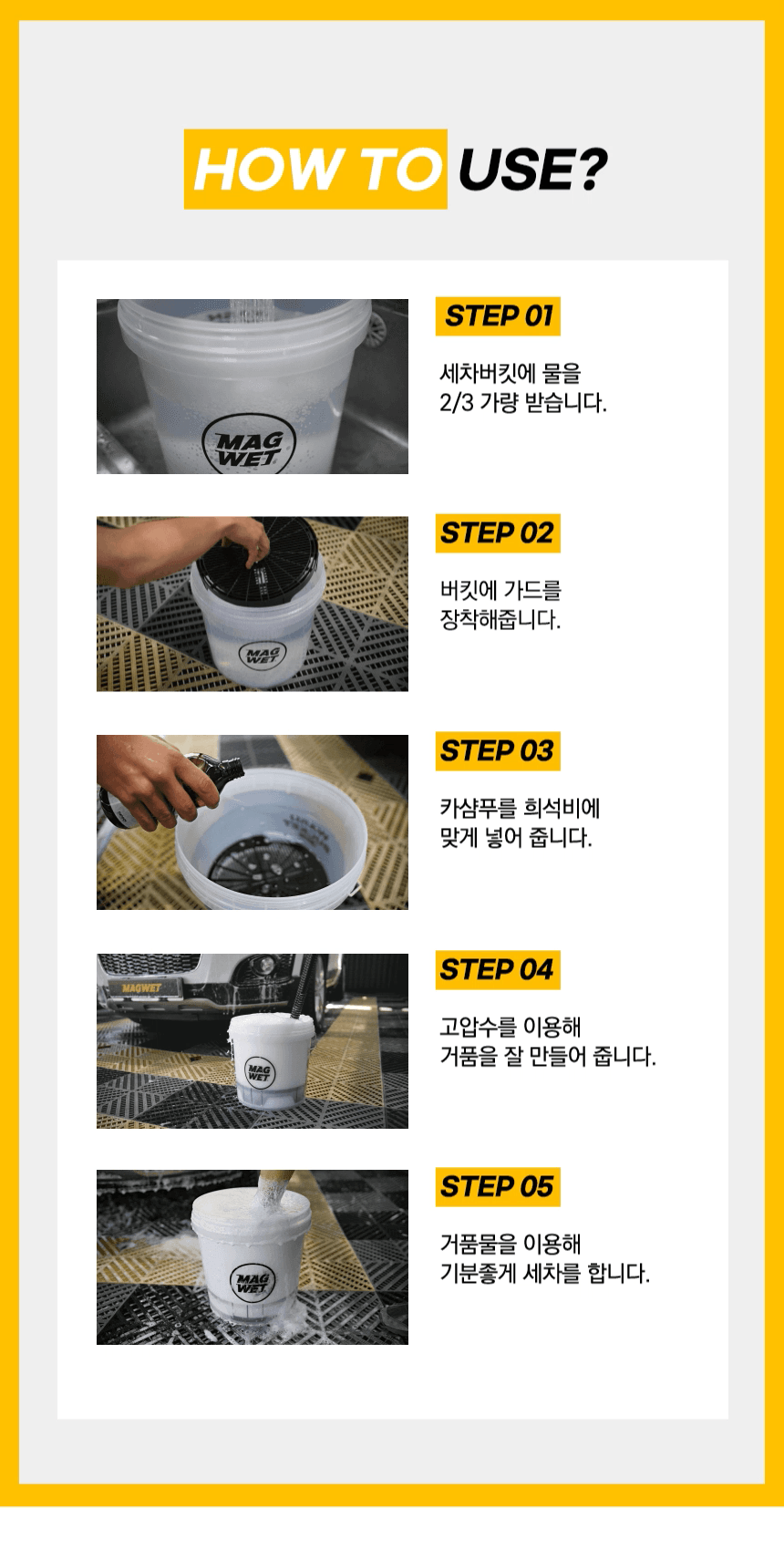 HOW TO USE?

MAG WET

STEP 01

세차버킷에 물을
2/3 가량 받습니다.

MAG WET

STEP 02

버킷에 가드를
장착해줍니다.

STEP 03

카샴푸를 희석비에
맞게 넣어 줍니다.

MAGWET

MAG WET

STEP 04

고압수를 이용해
거품을 잘 만들어 줍니다.

MAG WET

STEP 05

거품물을 이용해
기분좋게 세차를 합니다.